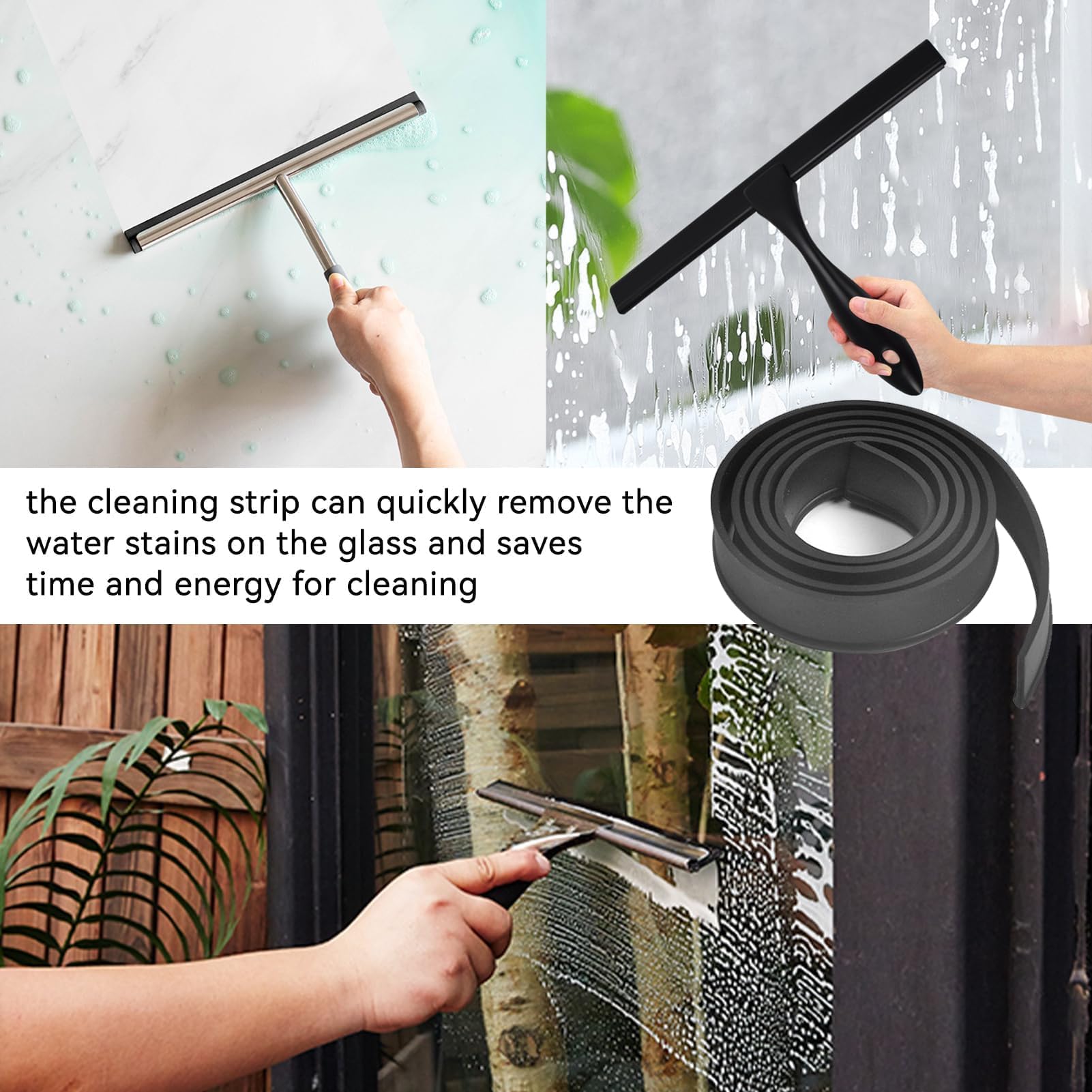 the cleaning strip can quickly remove the water stains on the glass and saves time and energy for cleaning