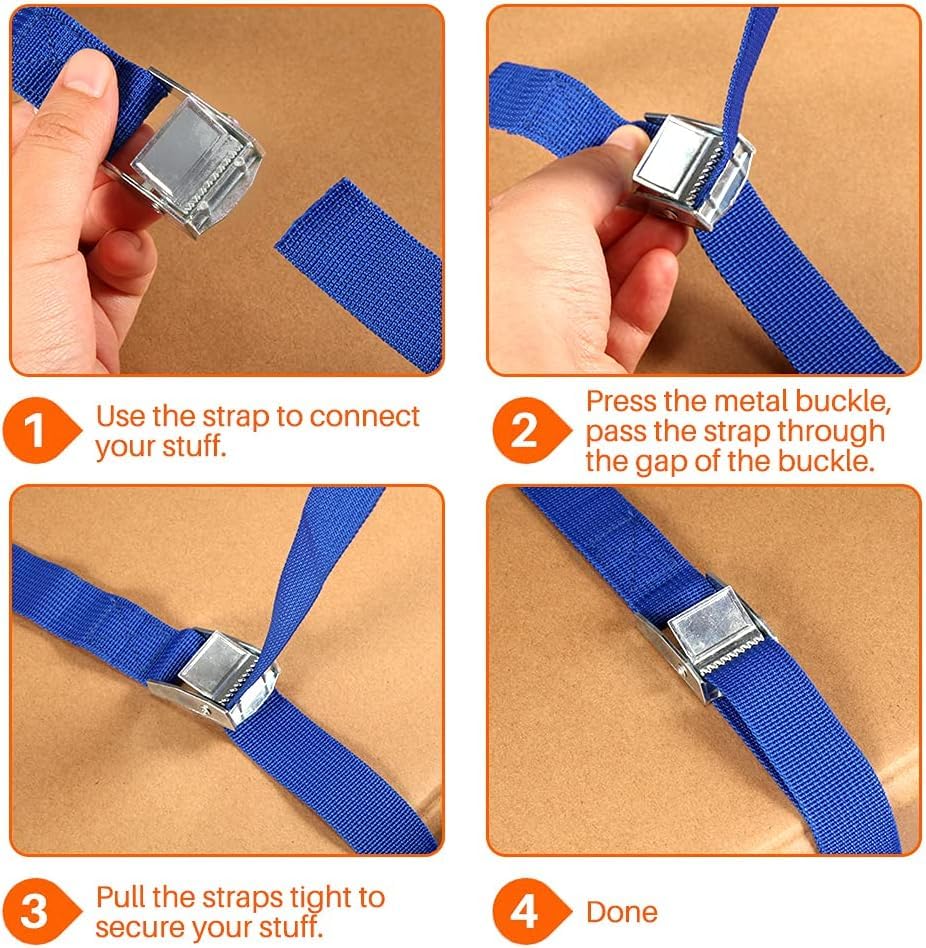 1 Use the strap to connect your stuff.

2 Press the metal buckle, pass the strap through the gap of the buckle.

3 Pull the straps tight to secure your stuff.

4 Done