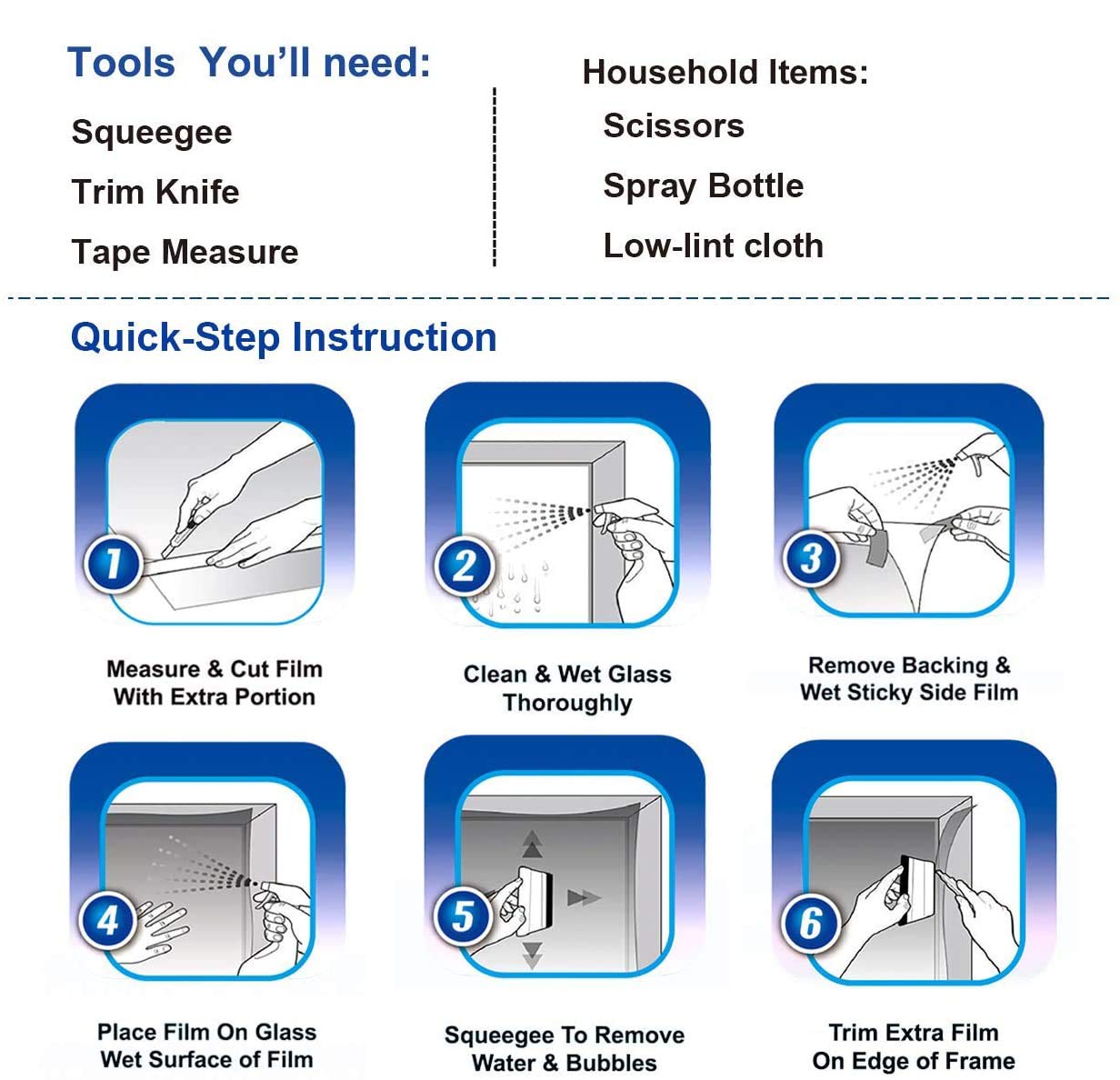 Tools You'll need:

Squeegee

Trim Knife

Tape Measure

Household Items:

Scissors

Spray Bottle

Low-lint cloth

Quick-Step Instruction

1

Measure & Cut Film With Extra Portion

2

Clean & Wet Glass Thoroughly

3

Remove Backing & Wet Sticky Side Film

4

Place Film On Glass Wet Surface of Film

5

Squeegee To Remove Water & Bubbles

6

Trim Extra Film On Edge of Frame