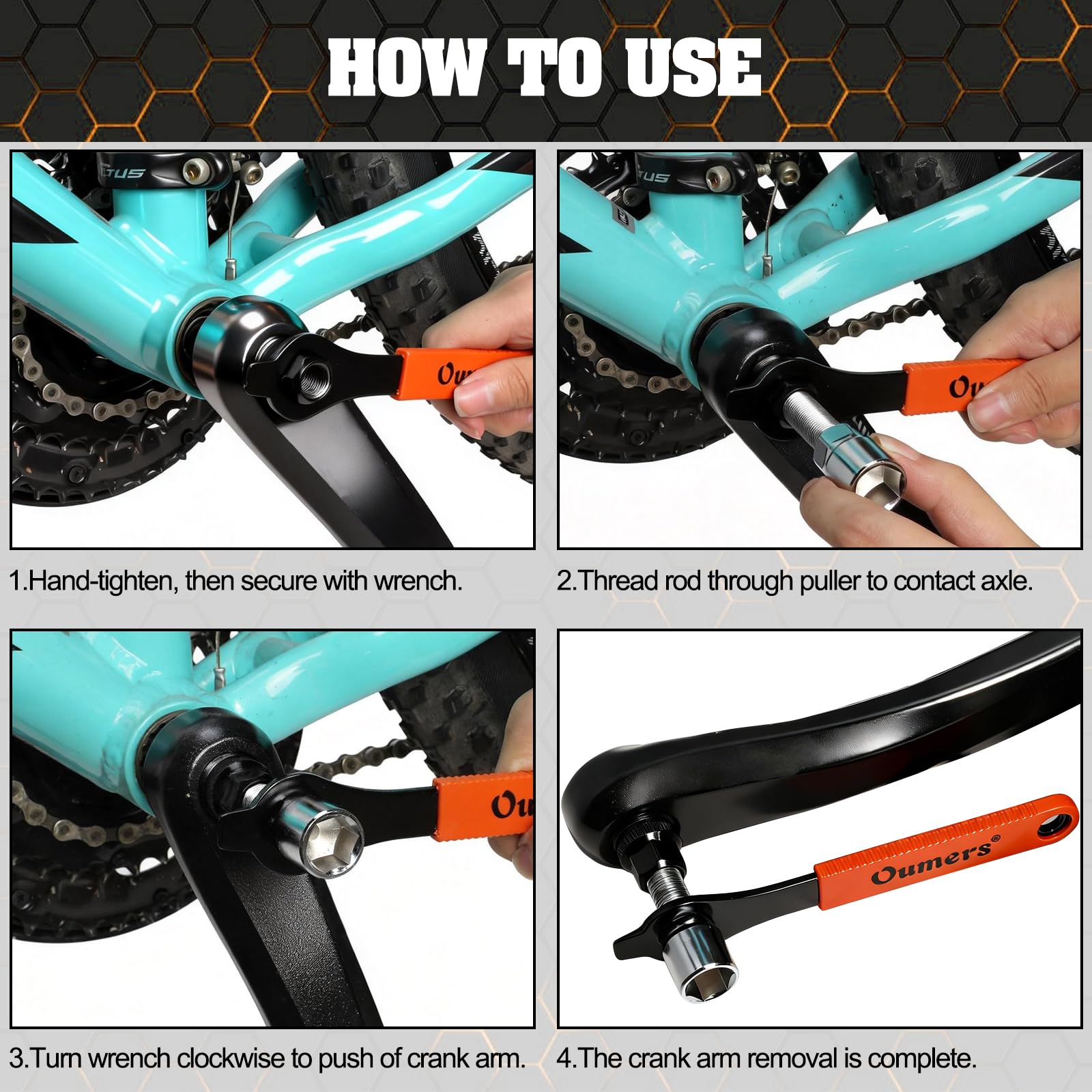 HOW TO USE

TUS

Ou

TUS

Ou

1.Hand-tighten, then secure with wrench.

2.Thread rod through puller to contact axle.

Ou

Oumers®

3.Turn wrench clockwise to push of crank arm.

4.The crank arm removal is complete.