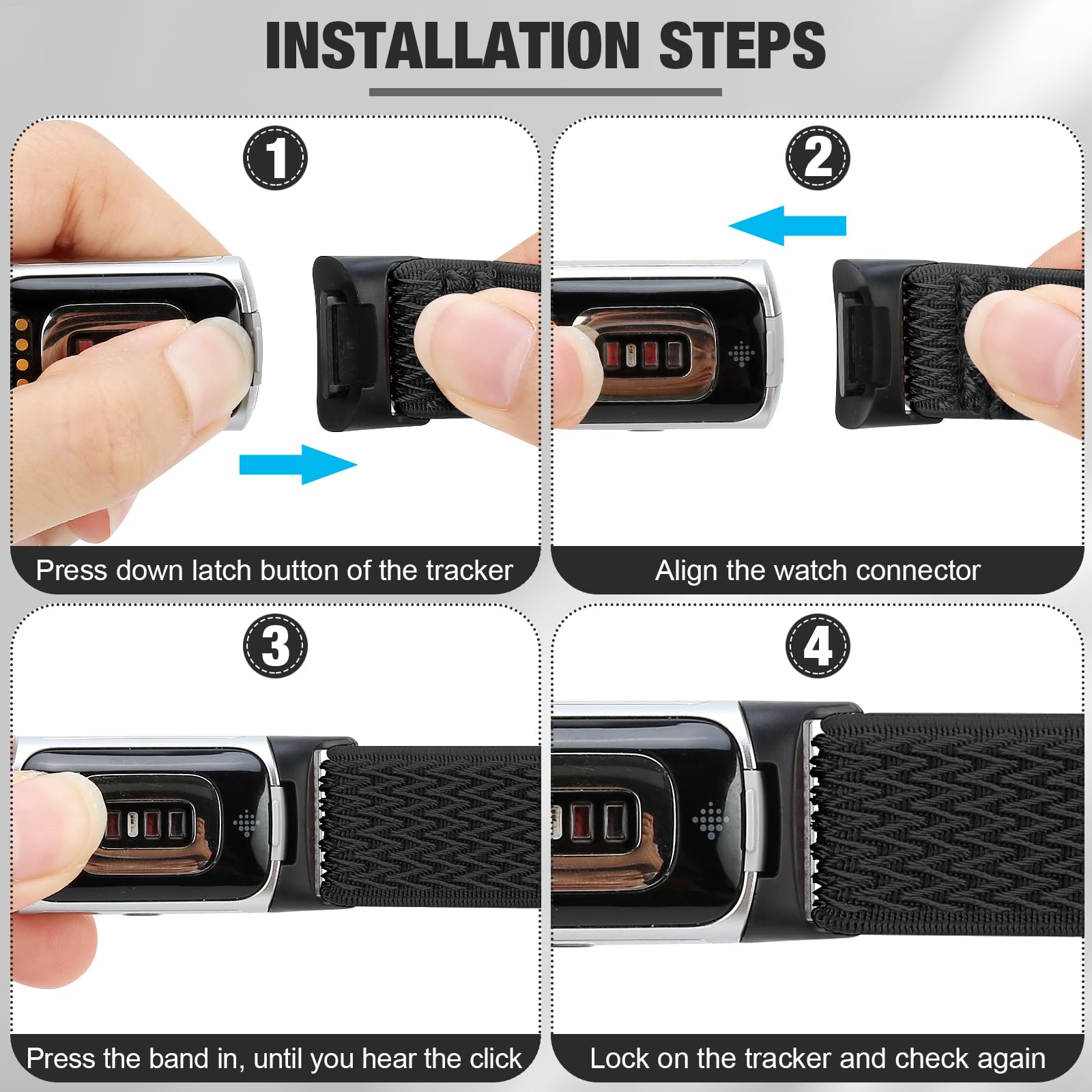 INSTALLATION STEPS

1

Press down latch button of the tracker

2

Align the watch connector

3

Press the band in, until you hear the click

4

Lock on the tracker and check again