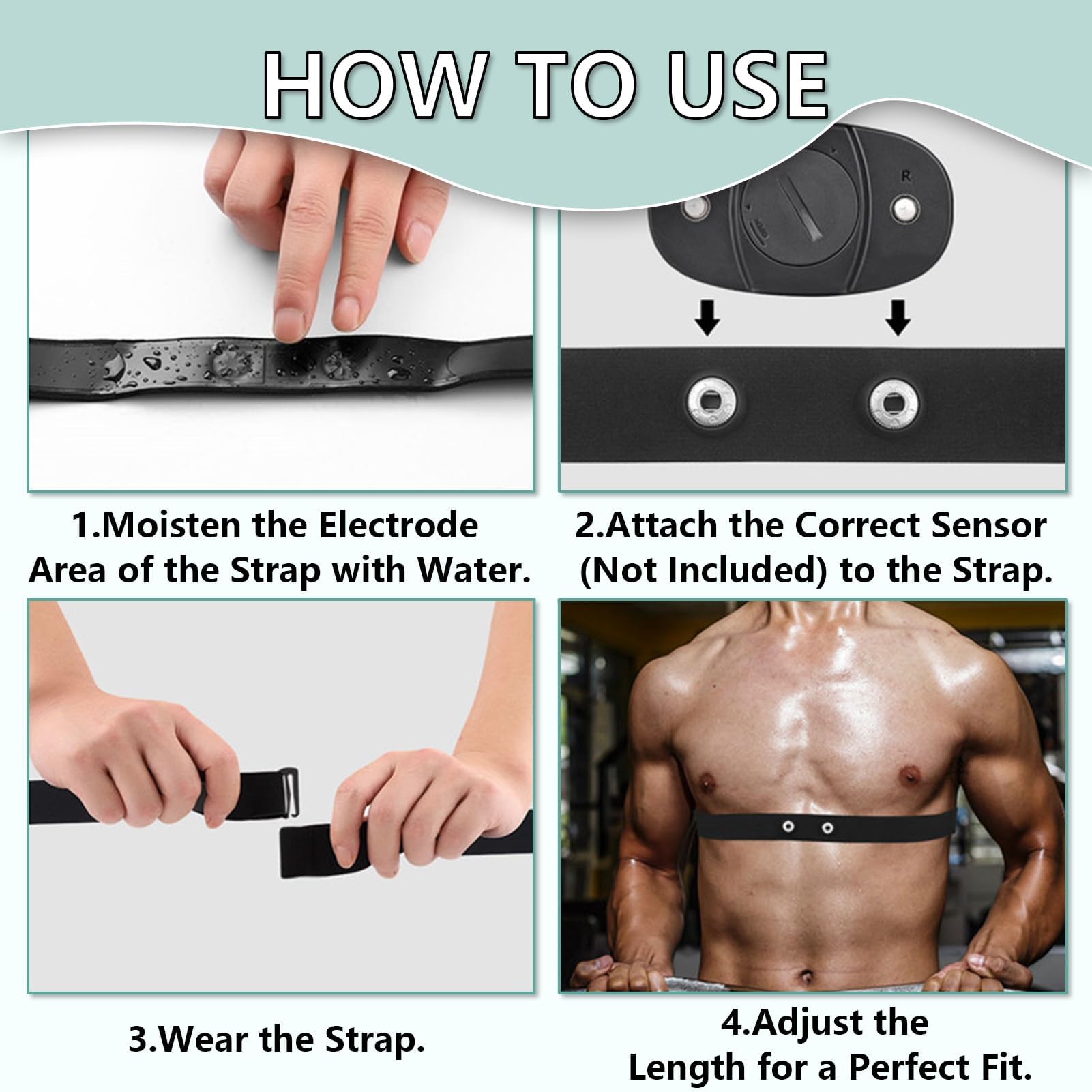 HOW TO USE

R

1.Moisten the Electrode Area of the Strap with Water.

2.Attach the Correct Sensor (Not Included) to the Strap.

3.Wear the Strap.

4.Adjust the Length for a Perfect Fit.