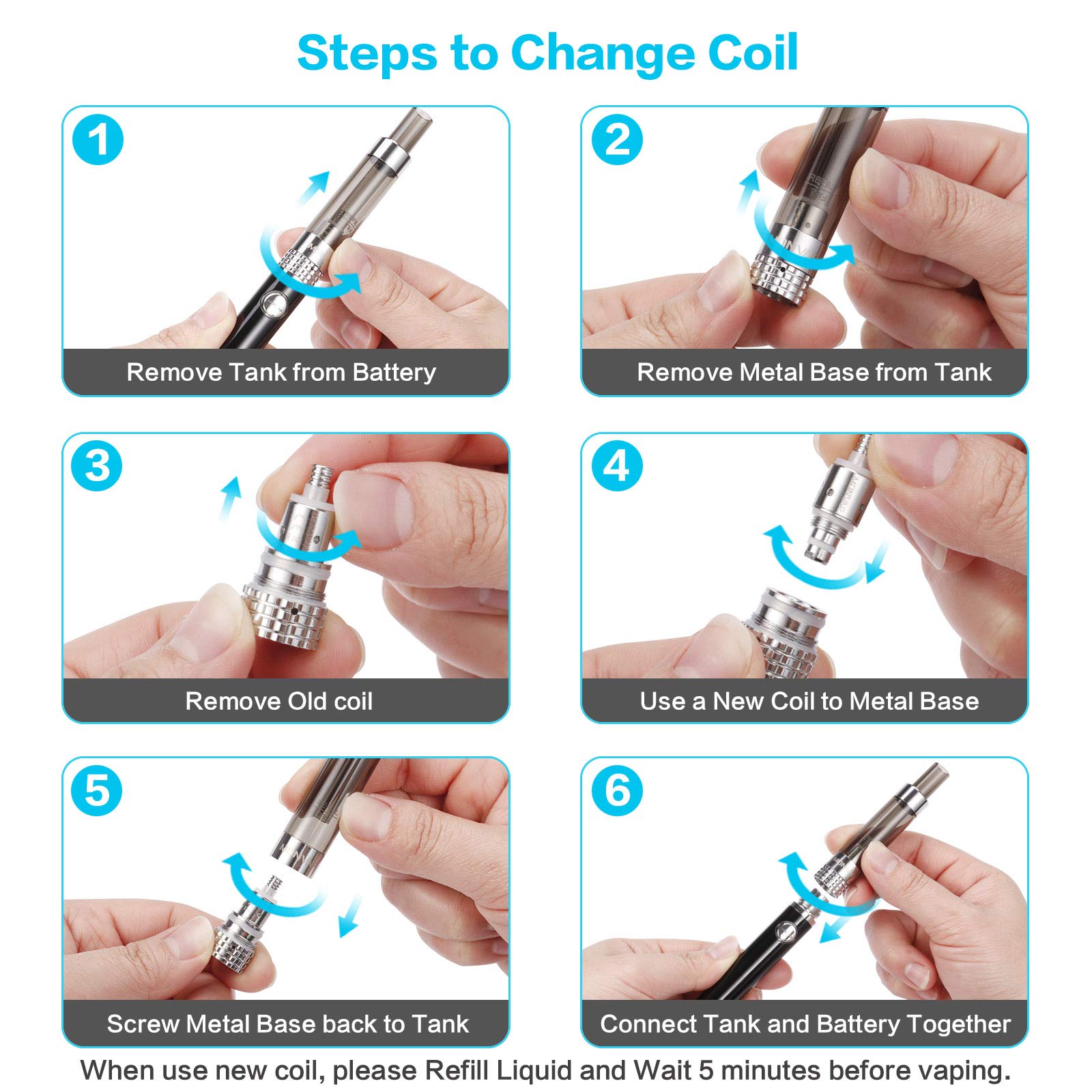 Steps to Change Coil

1

Remove Tank from Battery

2

Remove Metal Base from Tank

3

Remove Old coil

4

Use a New Coil to Metal Base

5

Screw Metal Base back to Tank

6

Connect Tank and Battery Together

When use new coil, please Refill Liquid and Wait 5 minutes before vaping.