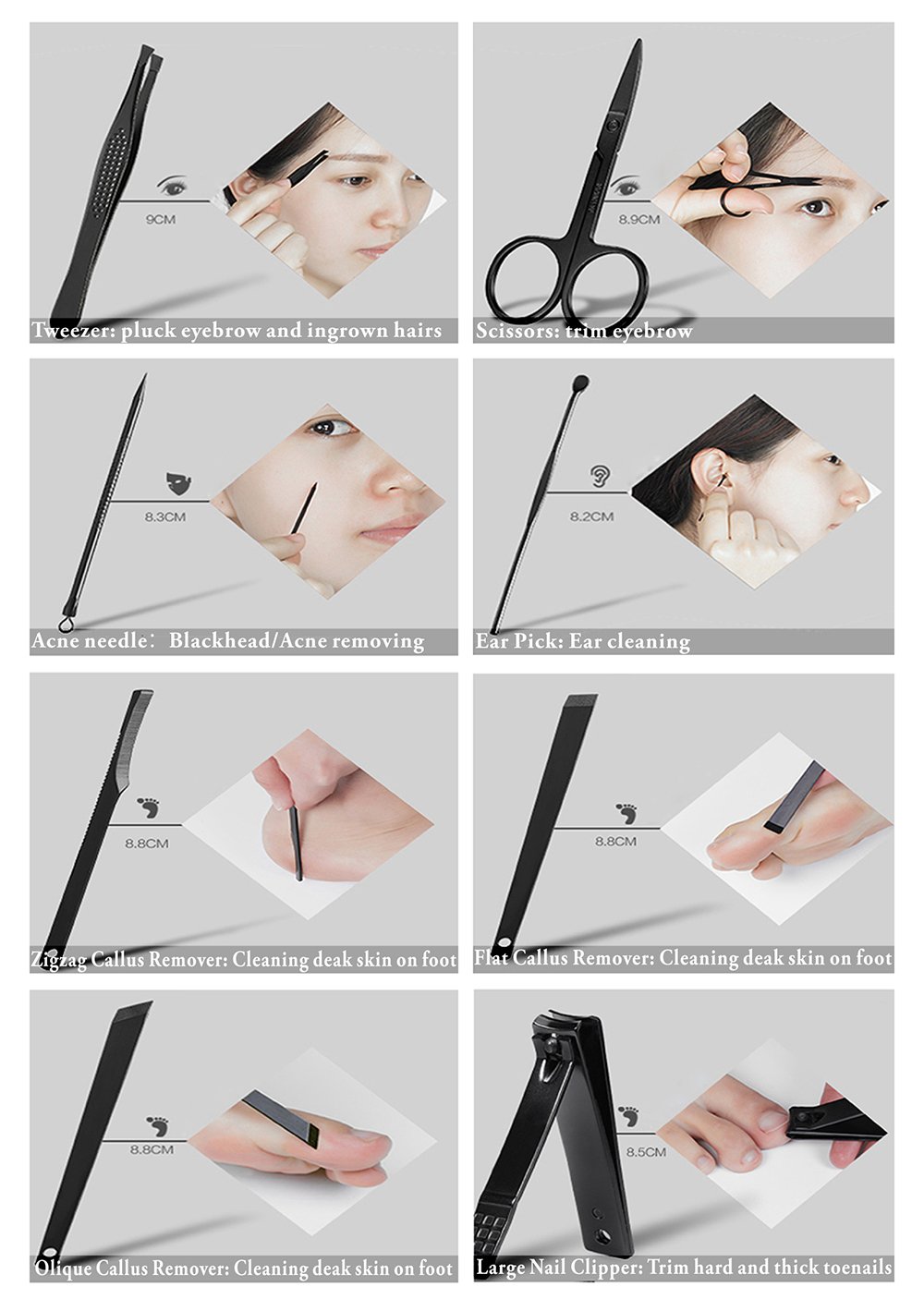 9CM

Tweezer: pluck eyebrow and ingrown hairs

8.9CM

Scissors: trim eyebrow

8.3CM

Acne needle: Blackhead/Acne removing

8.2CM

Ear Pick: Ear cleaning

8.8CM

Zigzag Callus Remover: Cleaning deak skin on foot

8.8CM

Flat Callus Remover: Cleaning deak skin on foot

8.8CM

Olique Callus Remover: Cleaning deak skin on foot

8.5CM

Large Nail Clipper: Trim hard and thick toenails