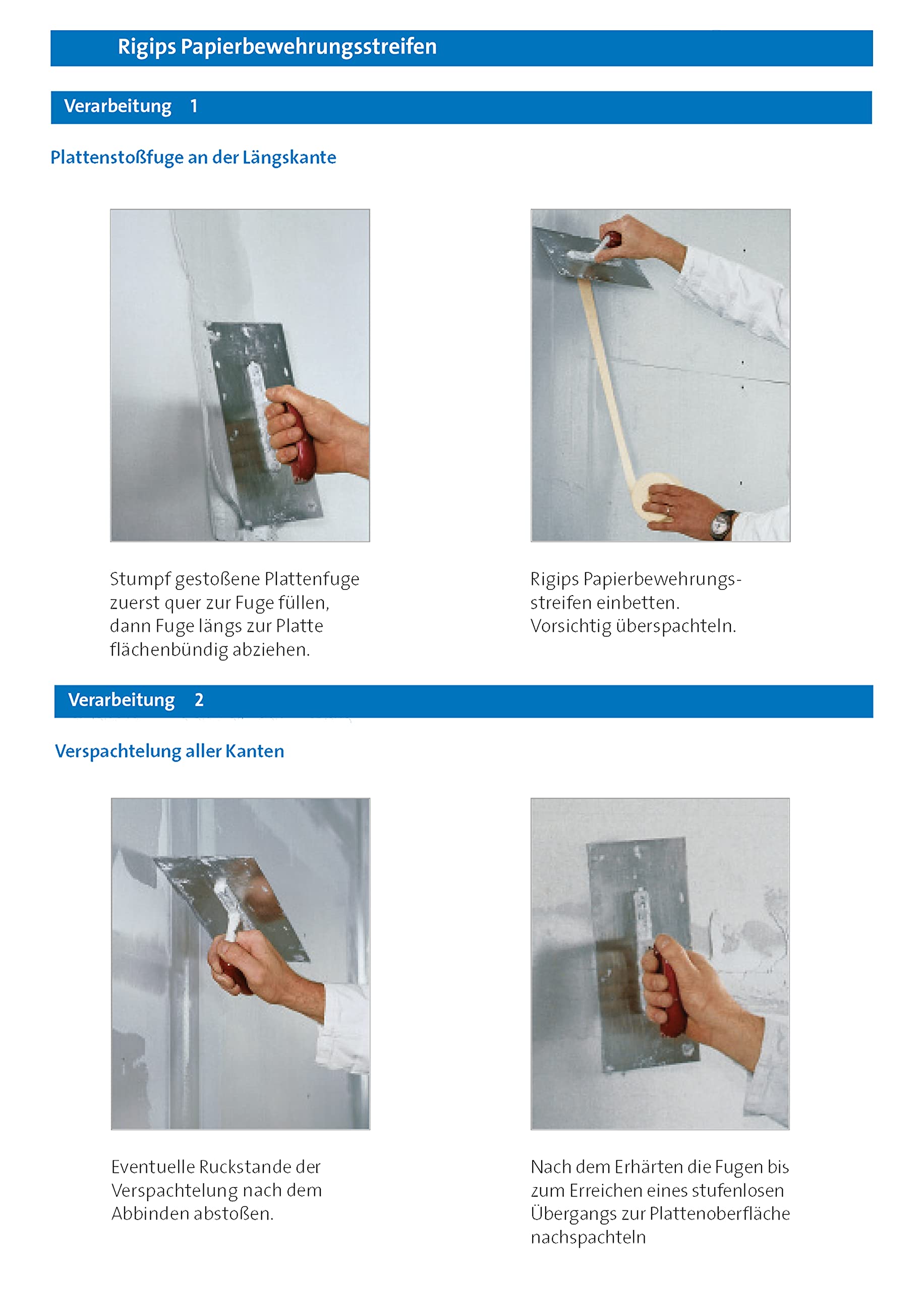 Rigips Papierbewehrungsstreifen

Verarbeitung 1

Plattenstoßfuge an der Längskante

Stumpf gestoßene Plattenfuge zuerst quer zur Fuge füllen, dann Fuge längs zur Platte flächenbündig abziehen.

Rigips Papierbewehrungsstreifen einbetten. Vorsichtig überspachteln.

Verarbeitung 2

Verspachtelung aller Kanten

Eventuelle Ruckstande der Verspachtelung nach dem Abbinden abstoßen.

Nach dem Erhärten die Fugen bis zum Erreichen eines stufenlosen Übergangs zur Plattenoberfläche nachspachteln