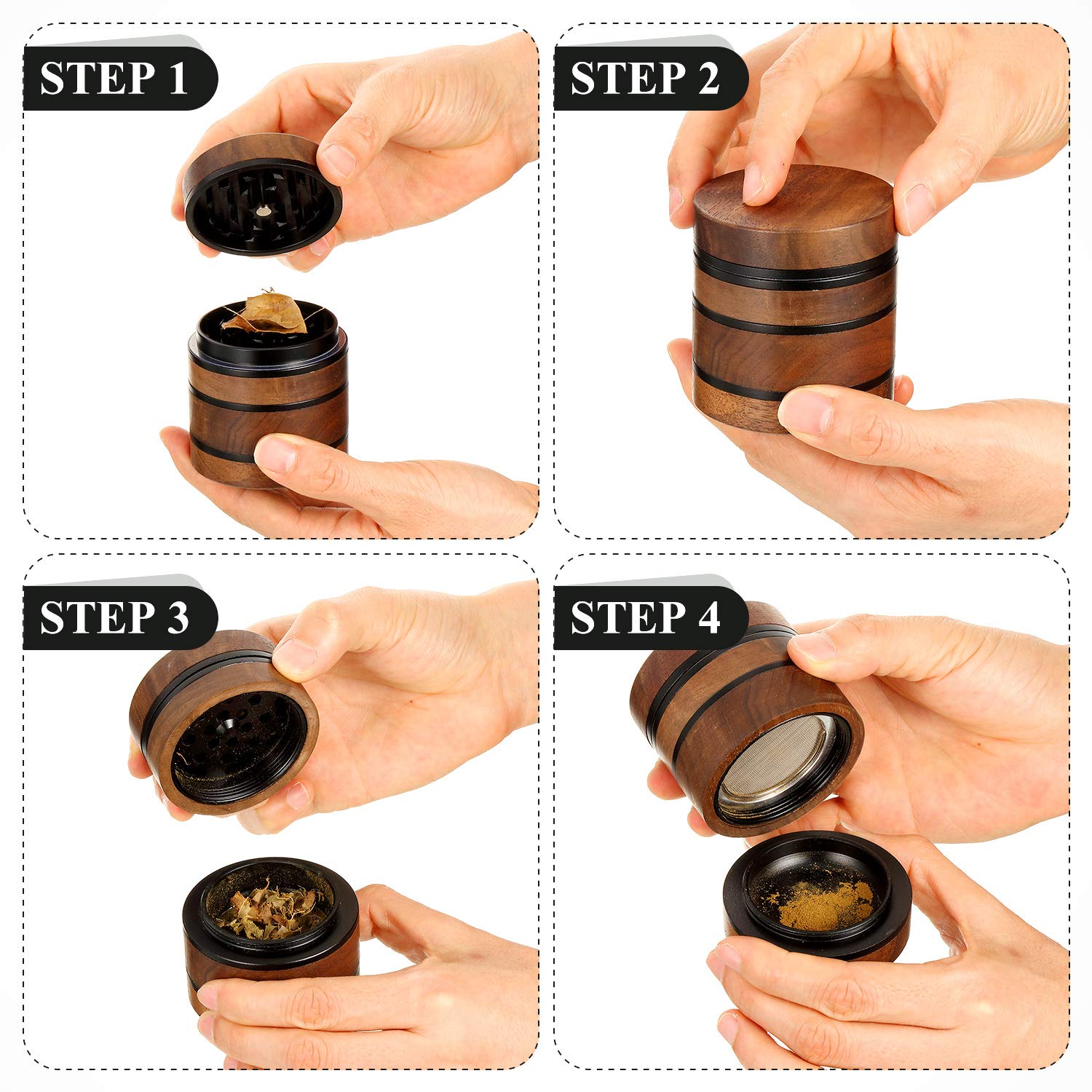 STEP 1

STEP 2

STEP 3

STEP 4