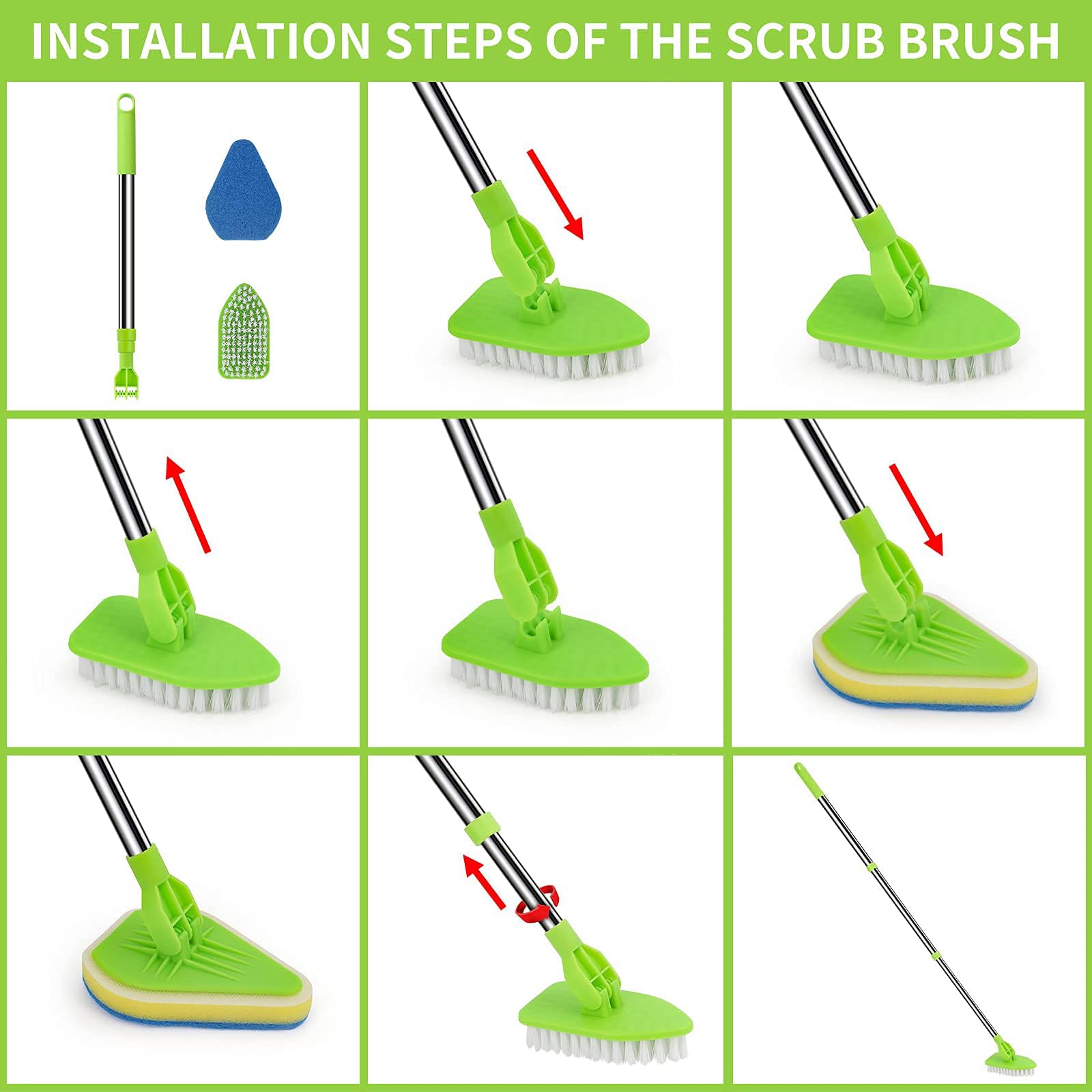 INSTALLATION STEPS OF THE SCRUB BRUSH