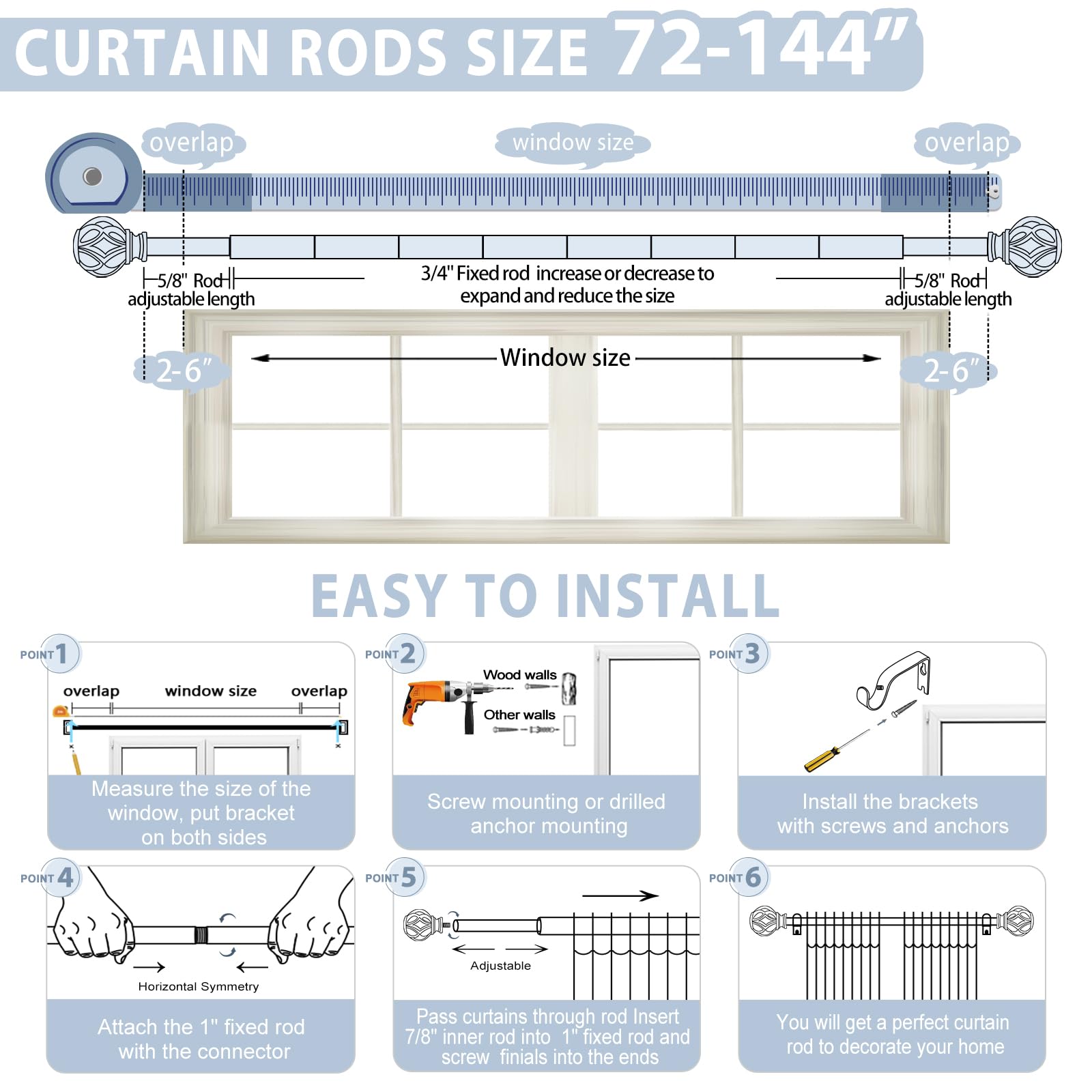 CURTAIN RODS SIZE 72-144"

overlap

window size

overlap

5/8" Rod adjustable length

3/4" Fixed rod increase or decrease to expand and reduce the size

5/8" Rod adjustable length

2-6"

Window size

2-6"

EASY TO INSTALL

POINT 1

overlap window size overlap

Measure the size of the window, put bracket on both sides

POINT 2

Wood walls

Other walls

Screw mounting or drilled anchor mounting

POINT 3

Install the brackets with screws and anchors

POINT 4

Horizontal Symmetry

Attach the 1" fixed rod with the connector

POINT 5

Adjustable

Pass curtains through rod Insert 7/8" inner rod into 1" fixed rod and screw finials into the ends

POINT 6

You will get a perfect curtain rod to decorate your home