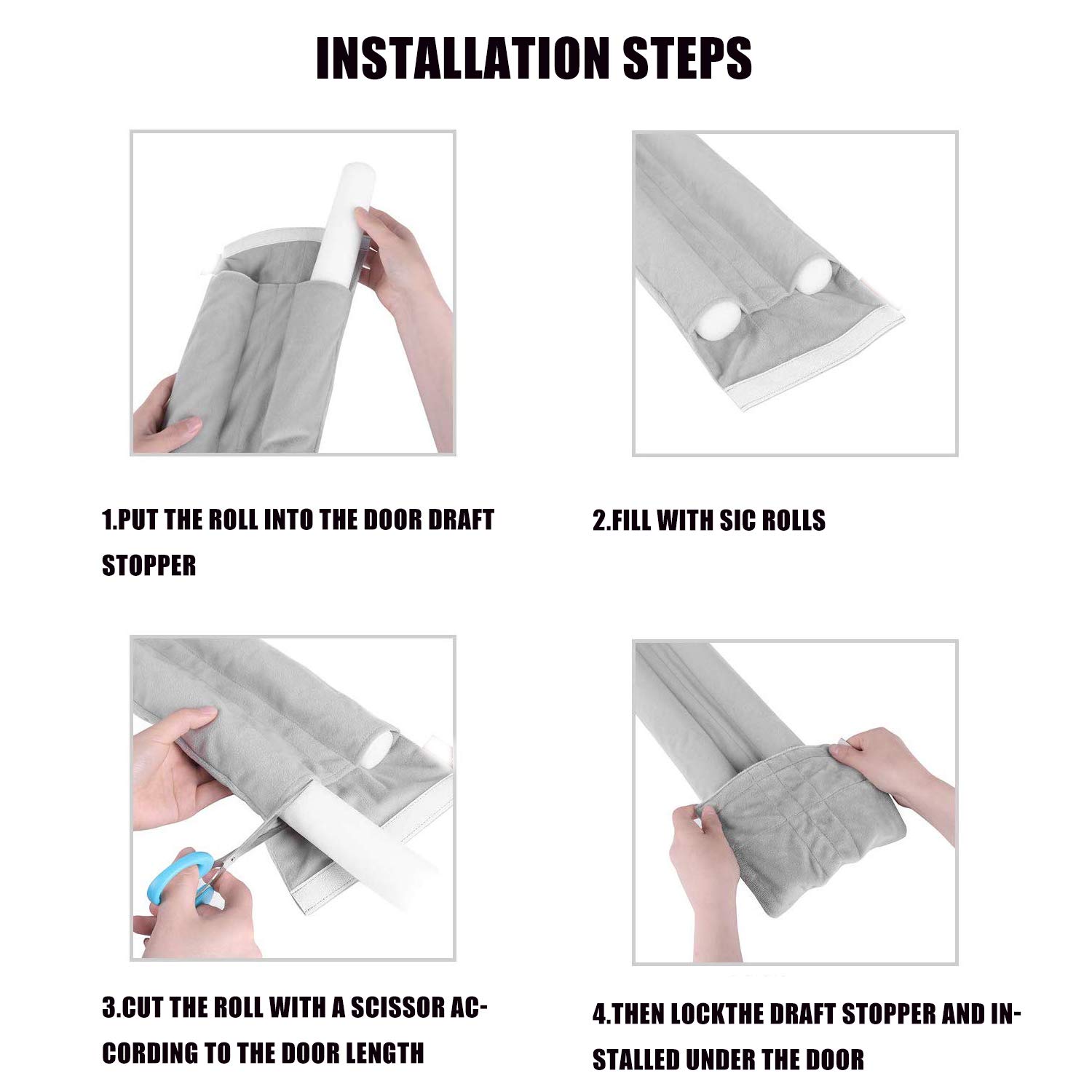 INSTALLATION STEPS

1.PUT THE ROLL INTO THE DOOR DRAFT STOPPER

2.FILL WITH SIC ROLLS

3.CUT THE ROLL WITH A SCISSOR ACCORDING TO THE DOOR LENGTH

4.THEN LOCKTHE DRAFT STOPPER AND INSTALLED UNDER THE DOOR