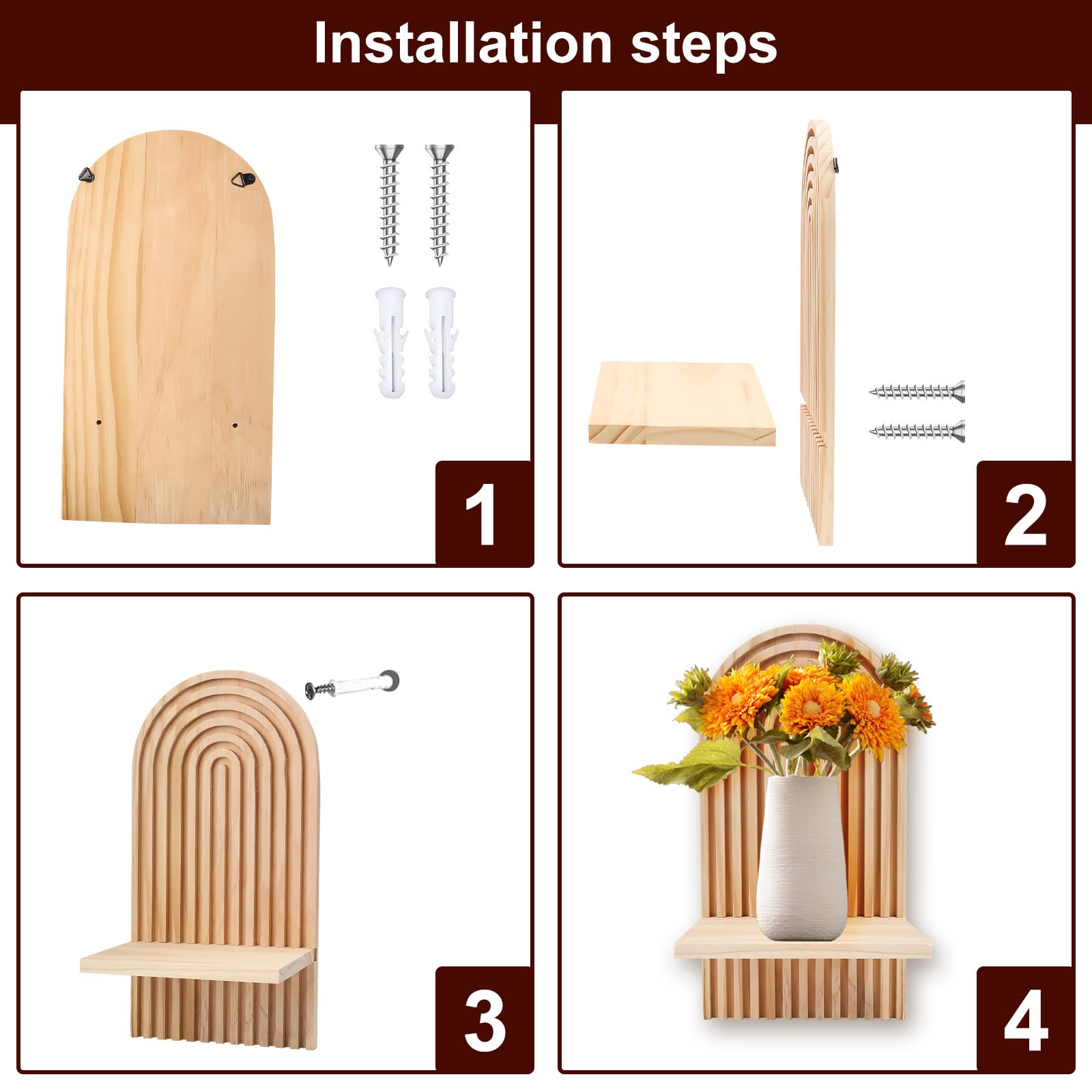 Installation steps

1

2

3

4