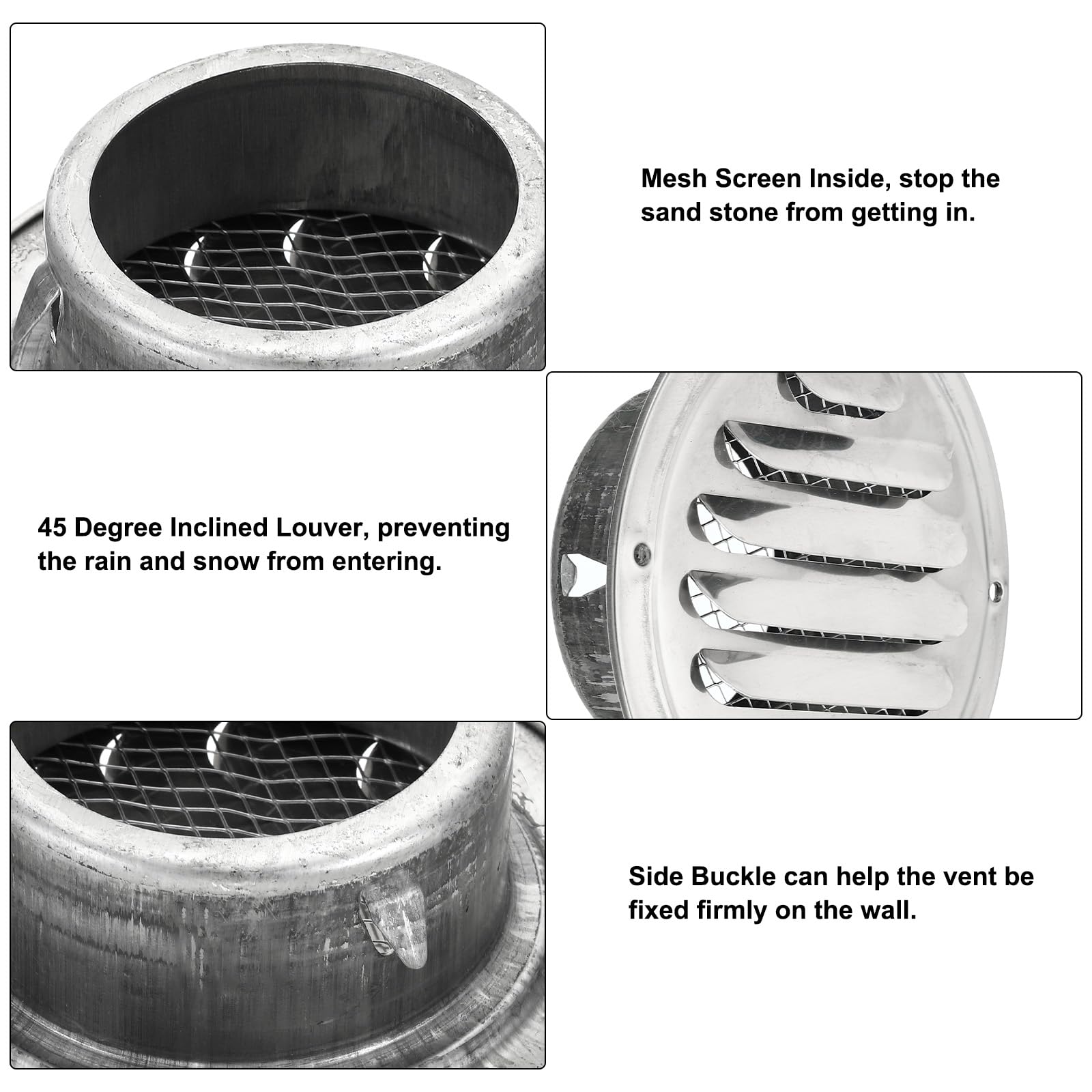 Mesh Screen Inside, stop the sand stone from getting in.

45 Degree Inclined Louver, preventing the rain and snow from entering.

Side Buckle can help the vent be fixed firmly on the wall.