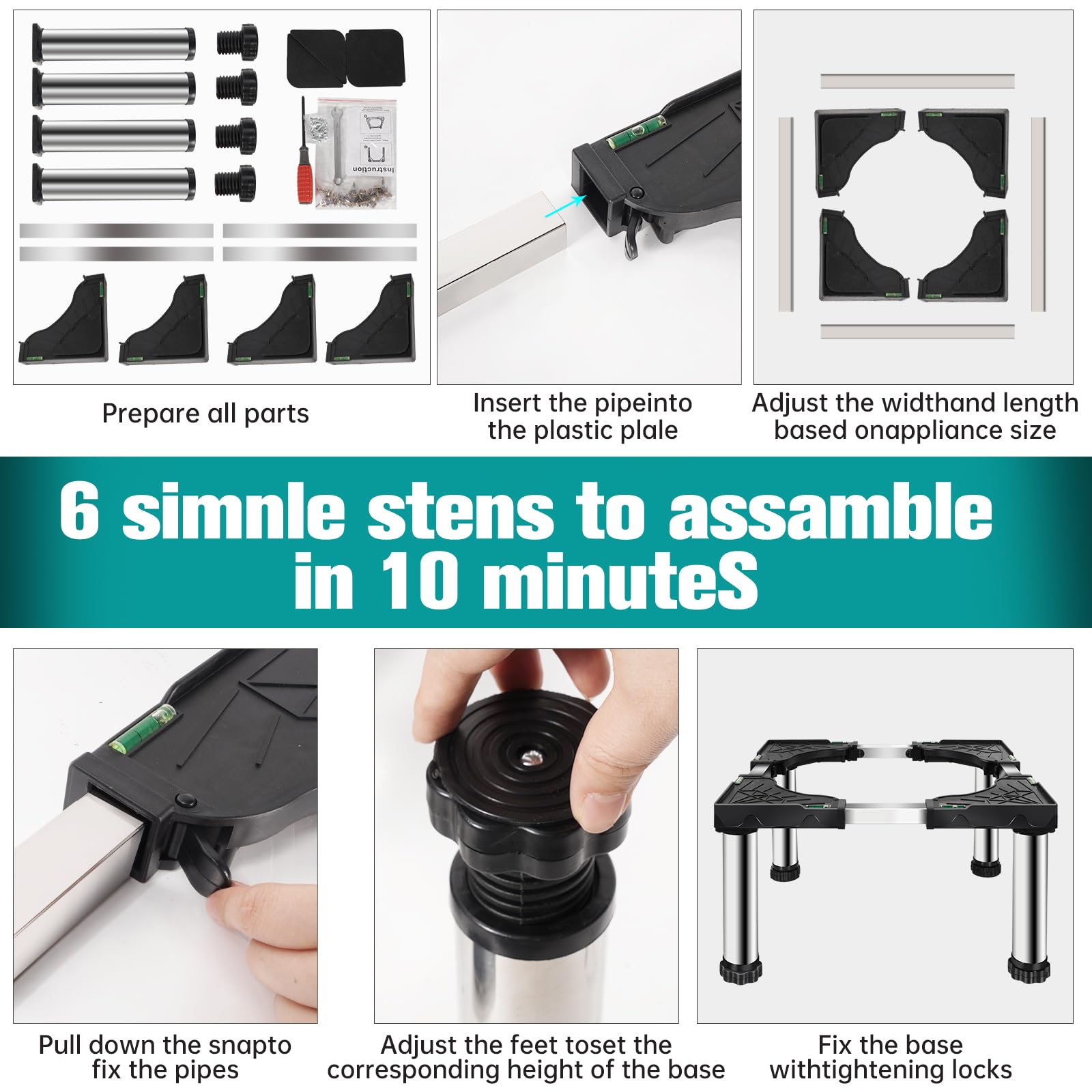 Instruction

Prepare all parts

Insert the pipeinto the plastic plale

Adjust the widthand length based onappliance size

6 simnle stens to assamble in 10 minuteS

Pull down the snapto fix the pipes

Adjust the feet toset the corresponding height of the base

Fix the base withtightening locks