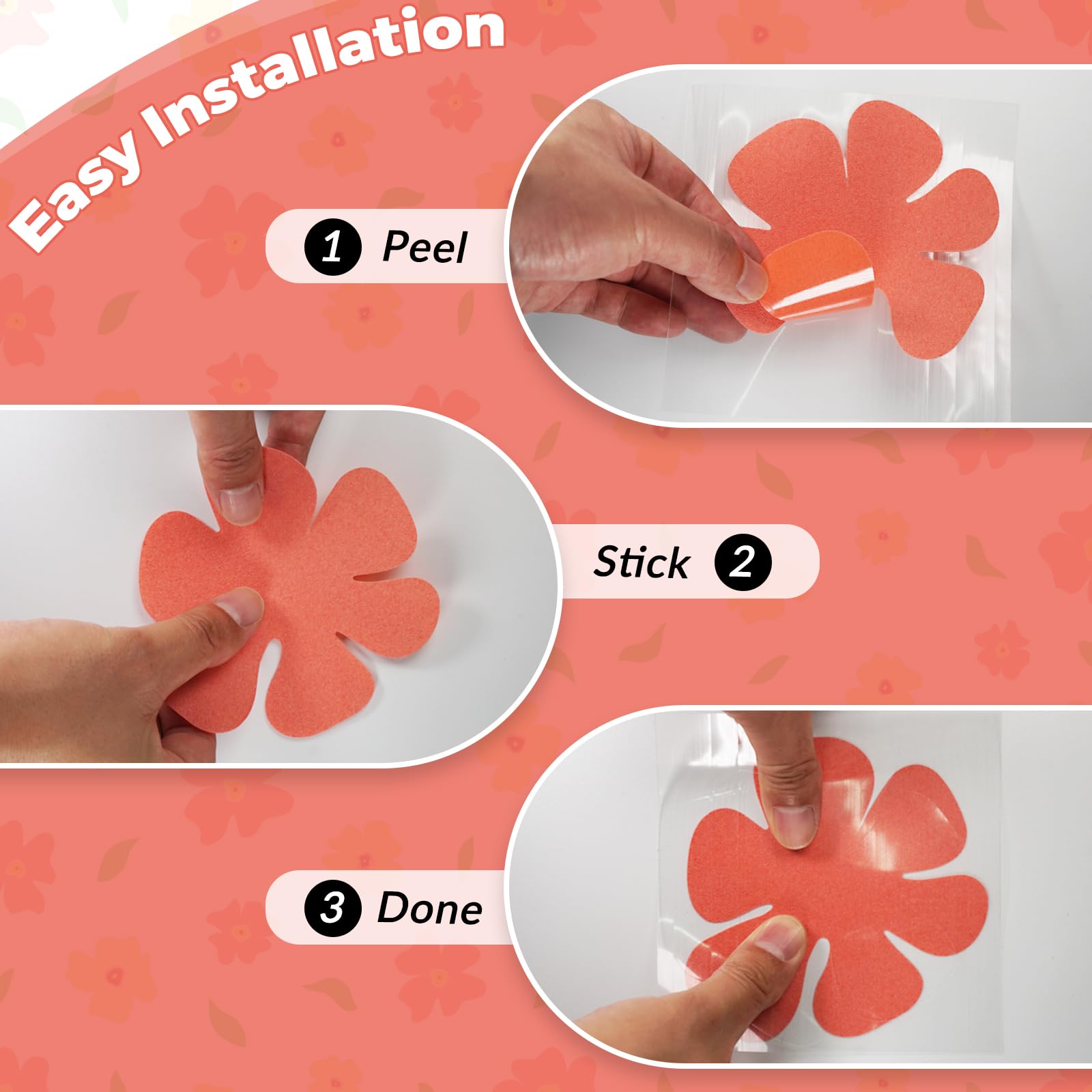 Easy Installation

1 Peel

Stick 2

3 Done