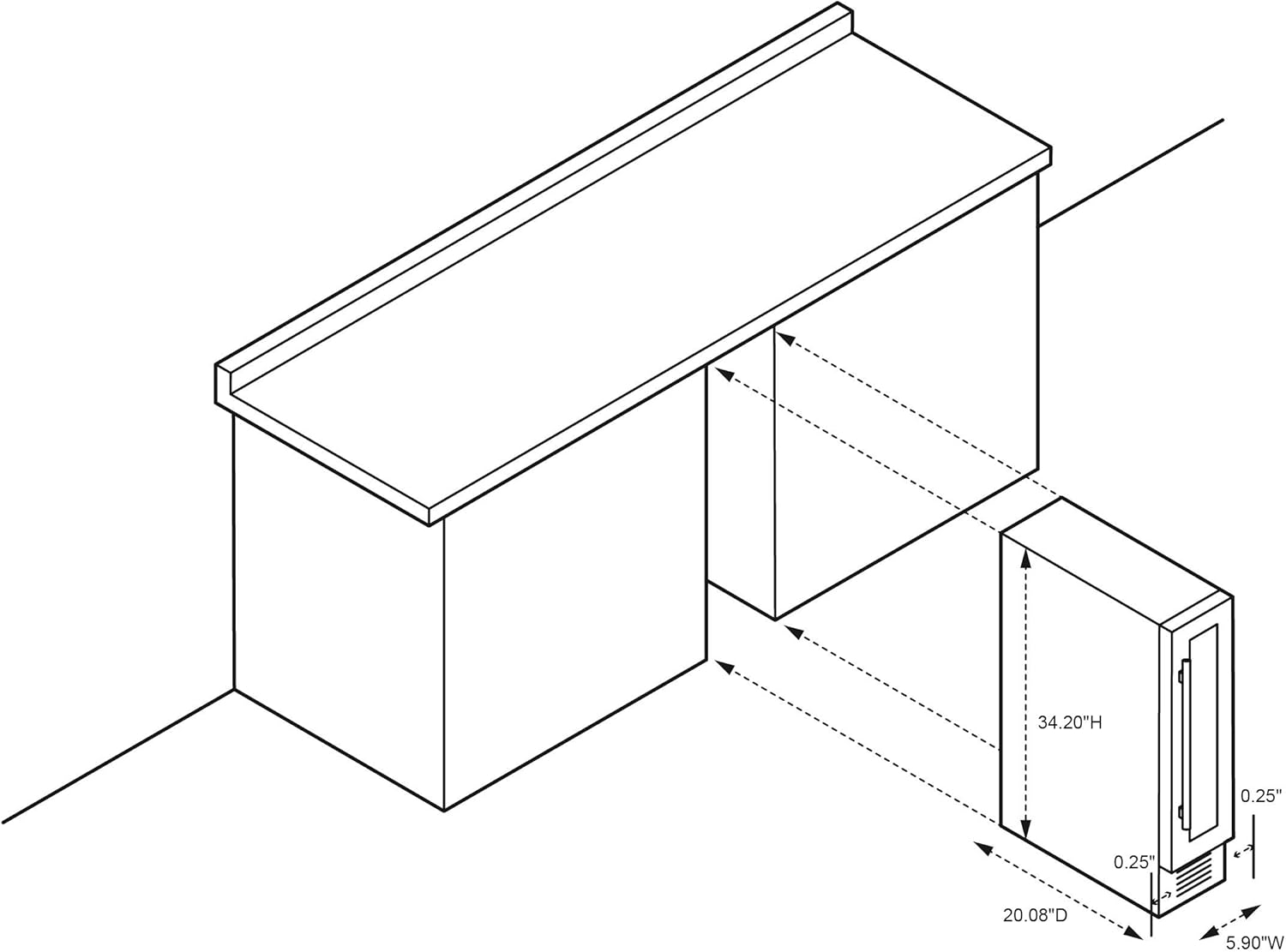 34.20"H
0.25"
0.25"
20.08"D
5.90"W