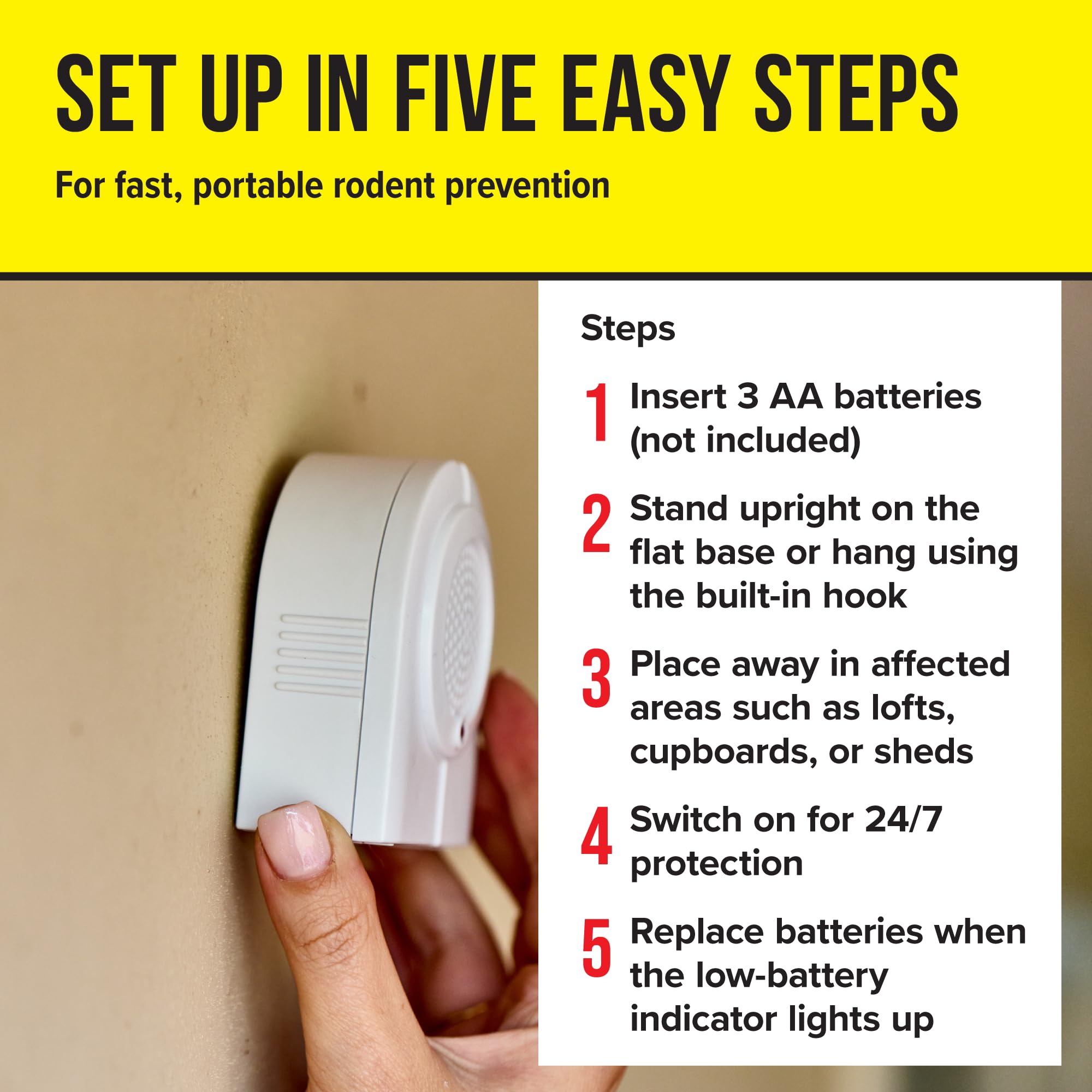 SET UP IN FIVE EASY STEPS

For fast, portable rodent prevention

Steps

1 Insert 3 AA batteries (not included)

2 Stand upright on the flat base or hang using the built-in hook

3 Place away in affected areas such as lofts, cupboards, or sheds

4 Switch on for 24/7 protection

5 Replace batteries when the low-battery indicator lights up