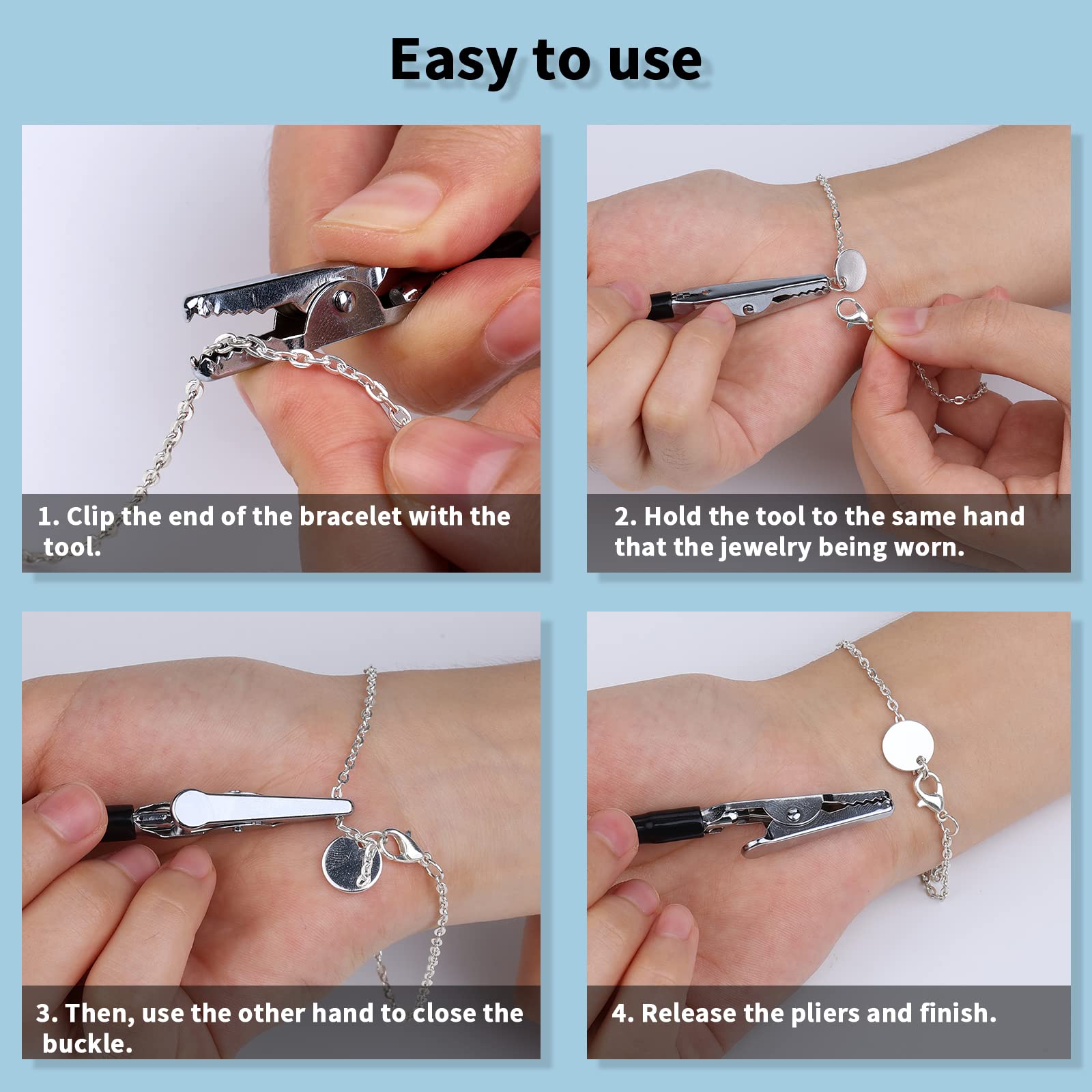 Easy to use

1. Clip the end of the bracelet with the tool.

2. Hold the tool to the same hand that the jewelry being worn.

3. Then, use the other hand to close the buckle.

4. Release the pliers and finish.