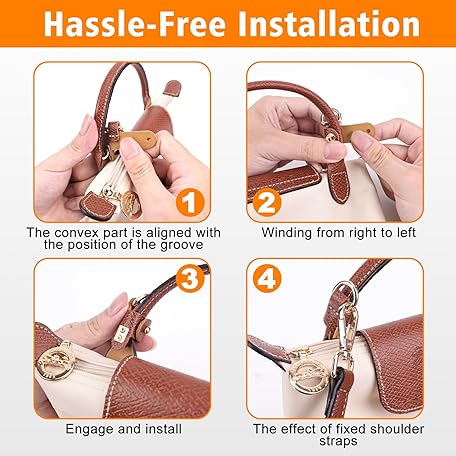 Hassle-Free Installation

1

The convex part is aligned with the position of the groove

2

Winding from right to left

3

Engage and install

4

The effect of fixed shoulder straps