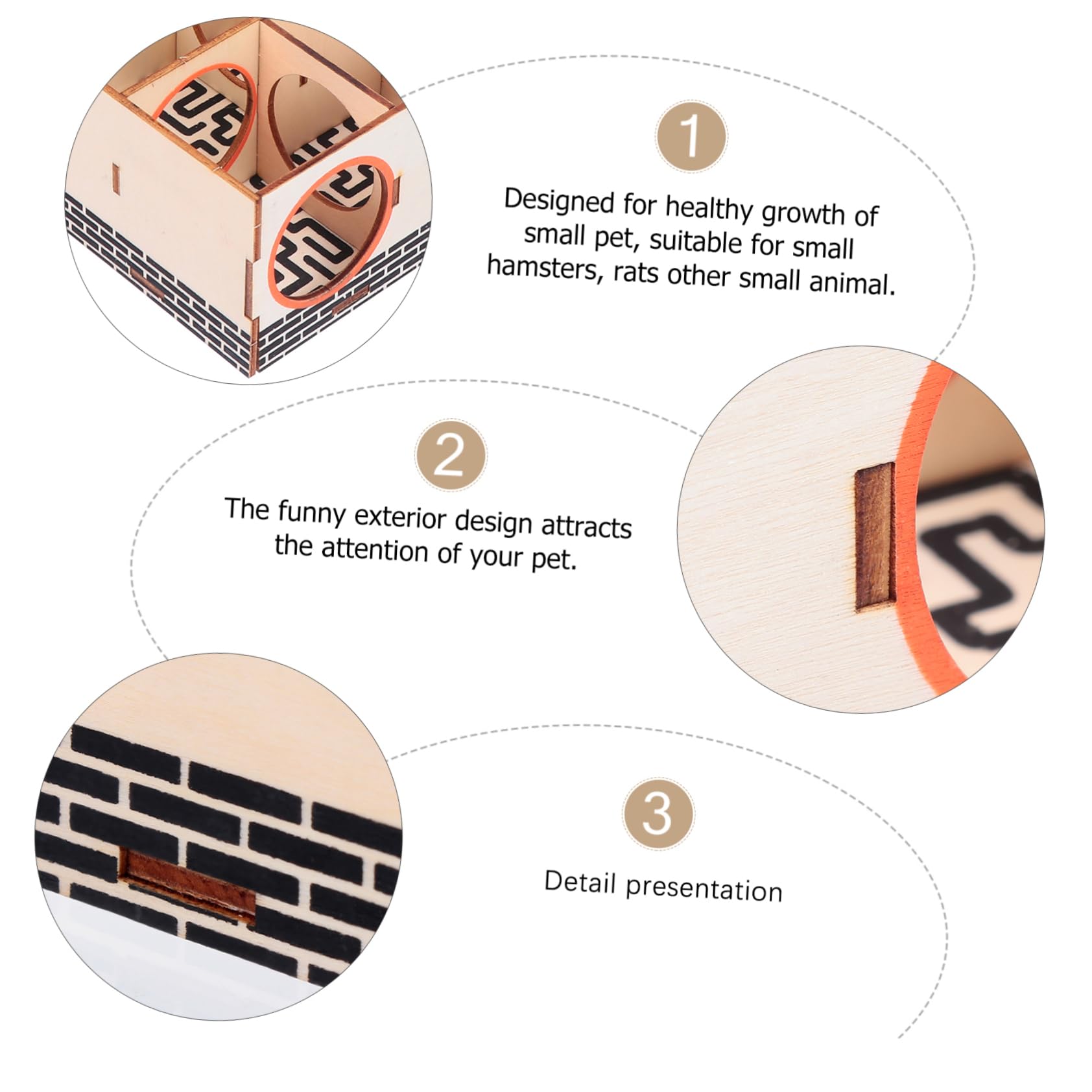 1

Designed for healthy growth of small pet, suitable for small hamsters, rats other small animal.

2

The funny exterior design attracts the attention of your pet.

3

Detail presentation