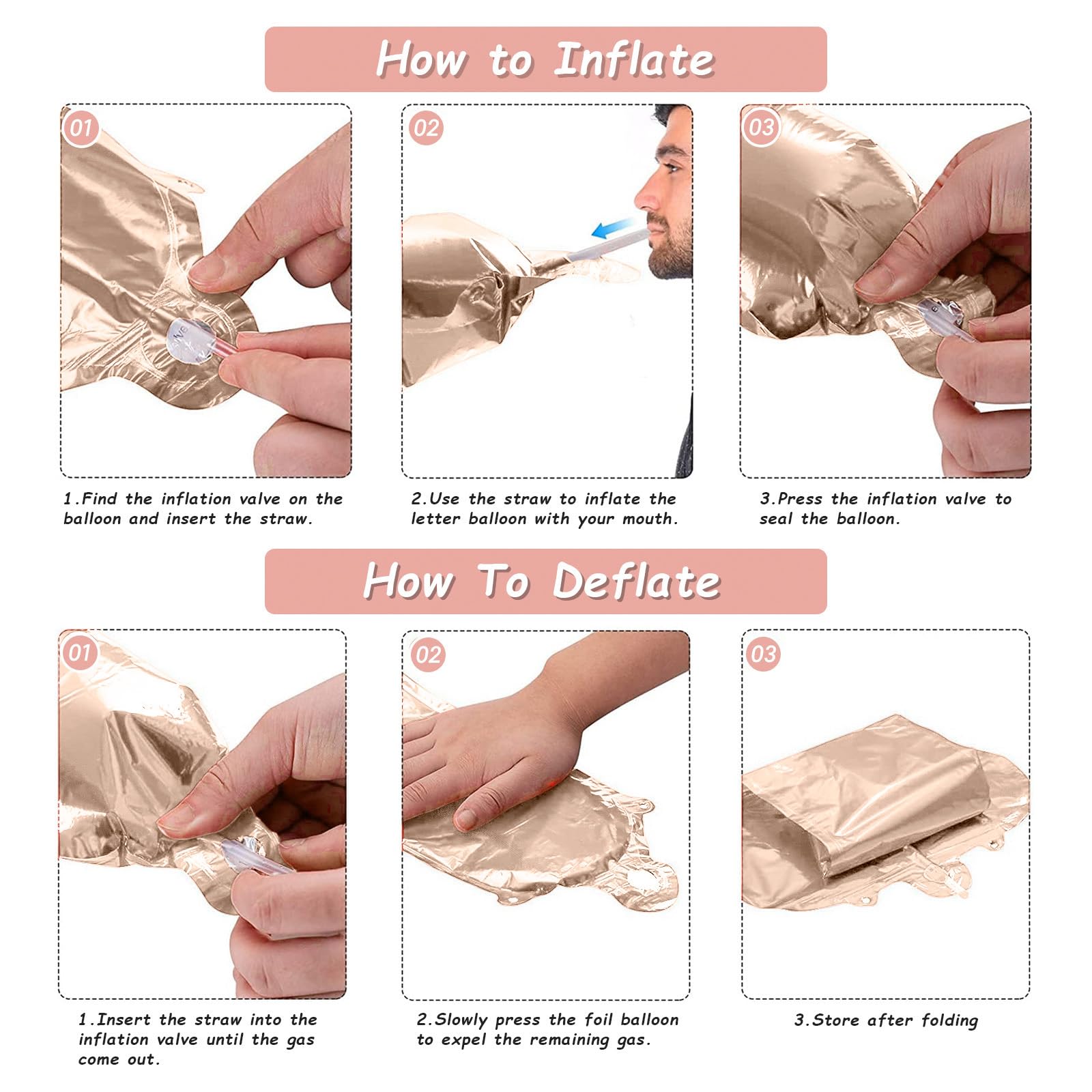 How to Inflate

01

02

03

1.Find the inflation valve on the balloon and insert the straw.

2.Use the straw to inflate the letter balloon with your mouth.

3.Press the inflation valve to seal the balloon.

How To Deflate

01

02

03

1.Insert the straw into the inflation valve until the gas come out.

2.Slowly press the foil balloon to expel the remaining gas.

3.Store after folding