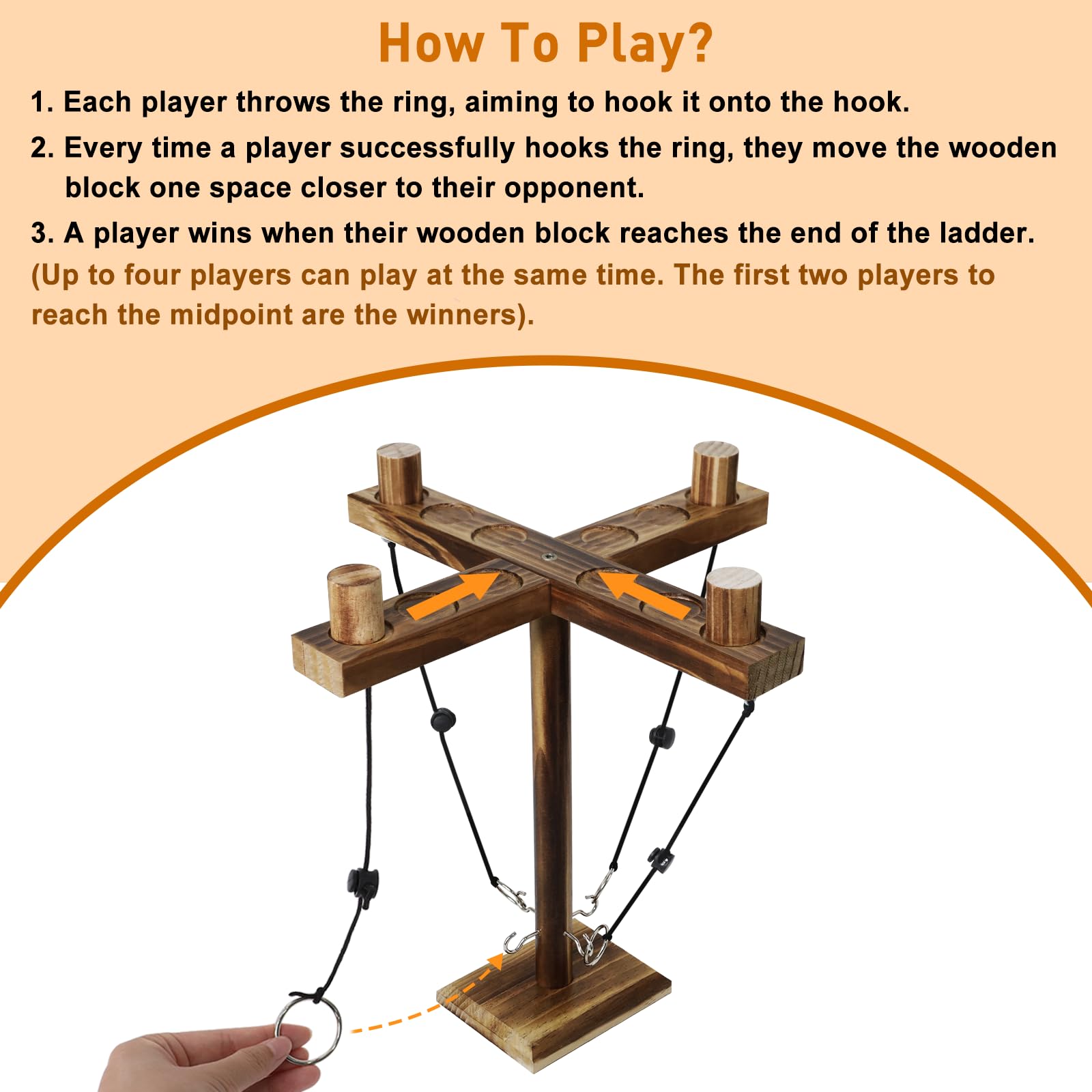 How To Play?

1. Each player throws the ring, aiming to hook it onto the hook.

2. Every time a player successfully hooks the ring, they move the wooden block one space closer to their opponent.

3. A player wins when their wooden block reaches the end of the ladder.

(Up to four players can play at the same time. The first two players to reach the midpoint are the winners).