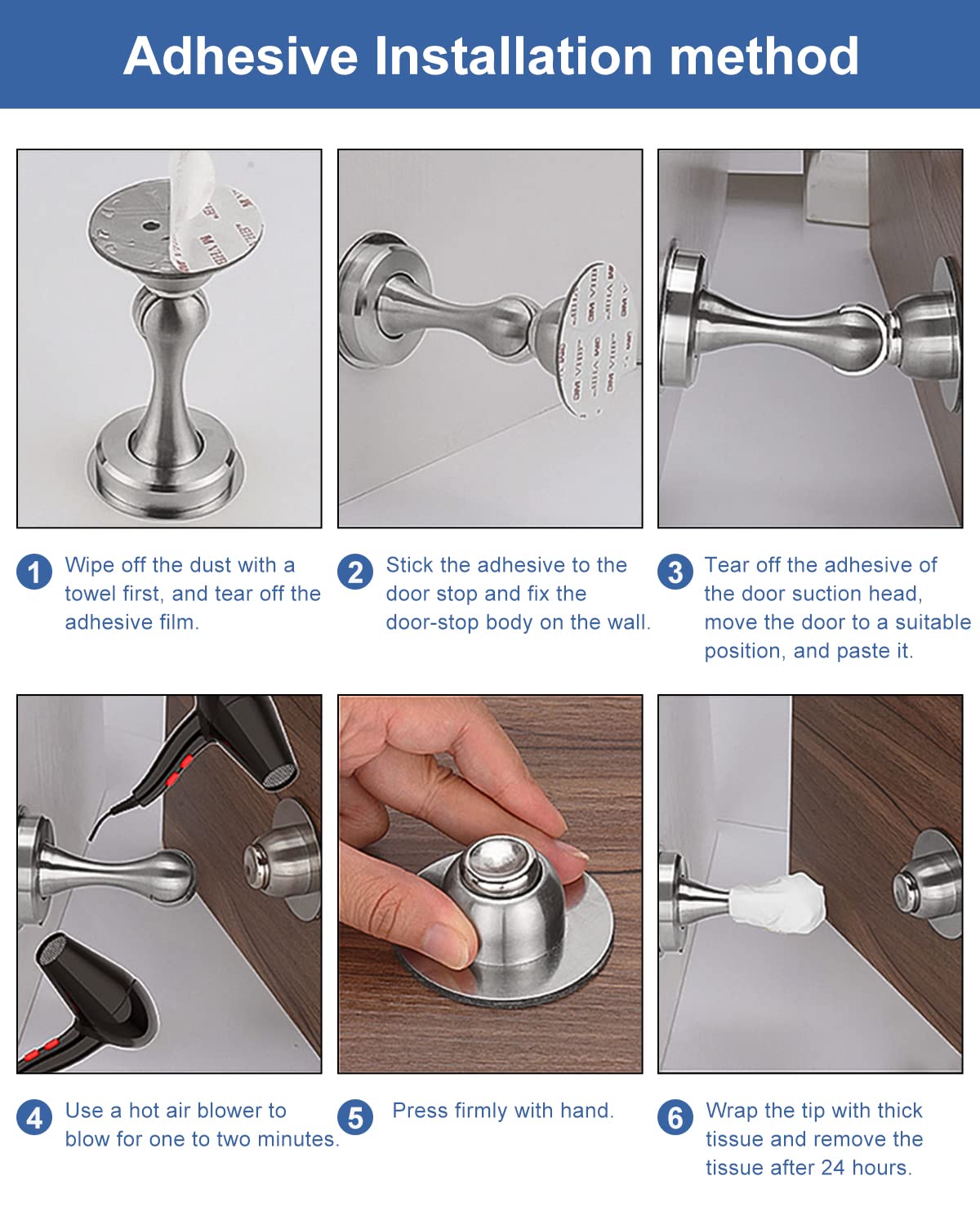 Adhesive Installation method

1 Wipe off the dust with a towel first, and tear off the adhesive film.

2 Stick the adhesive to the door stop and fix the door-stop body on the wall.

3 Tear off the adhesive of the door suction head, move the door to a suitable position, and paste it.

4 Use a hot air blower to blow for one to two minutes.

5 Press firmly with hand.

6 Wrap the tip with thick tissue and remove the tissue after 24 hours.