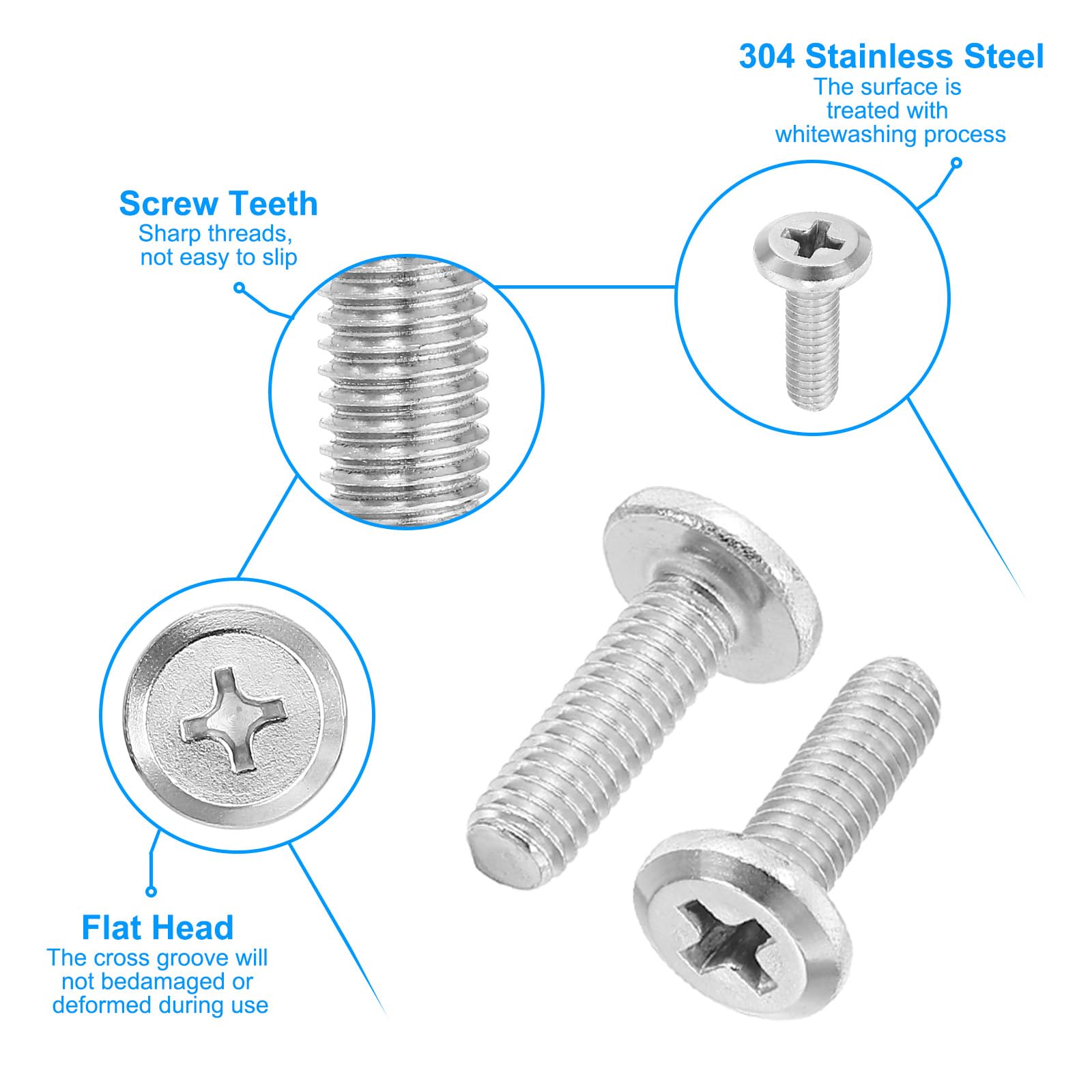 304 Stainless Steel
The surface is treated with whitewashing process

Screw Teeth
Sharp threads, not easy to slip

Flat Head
The cross groove will not bedamaged or deformed during use