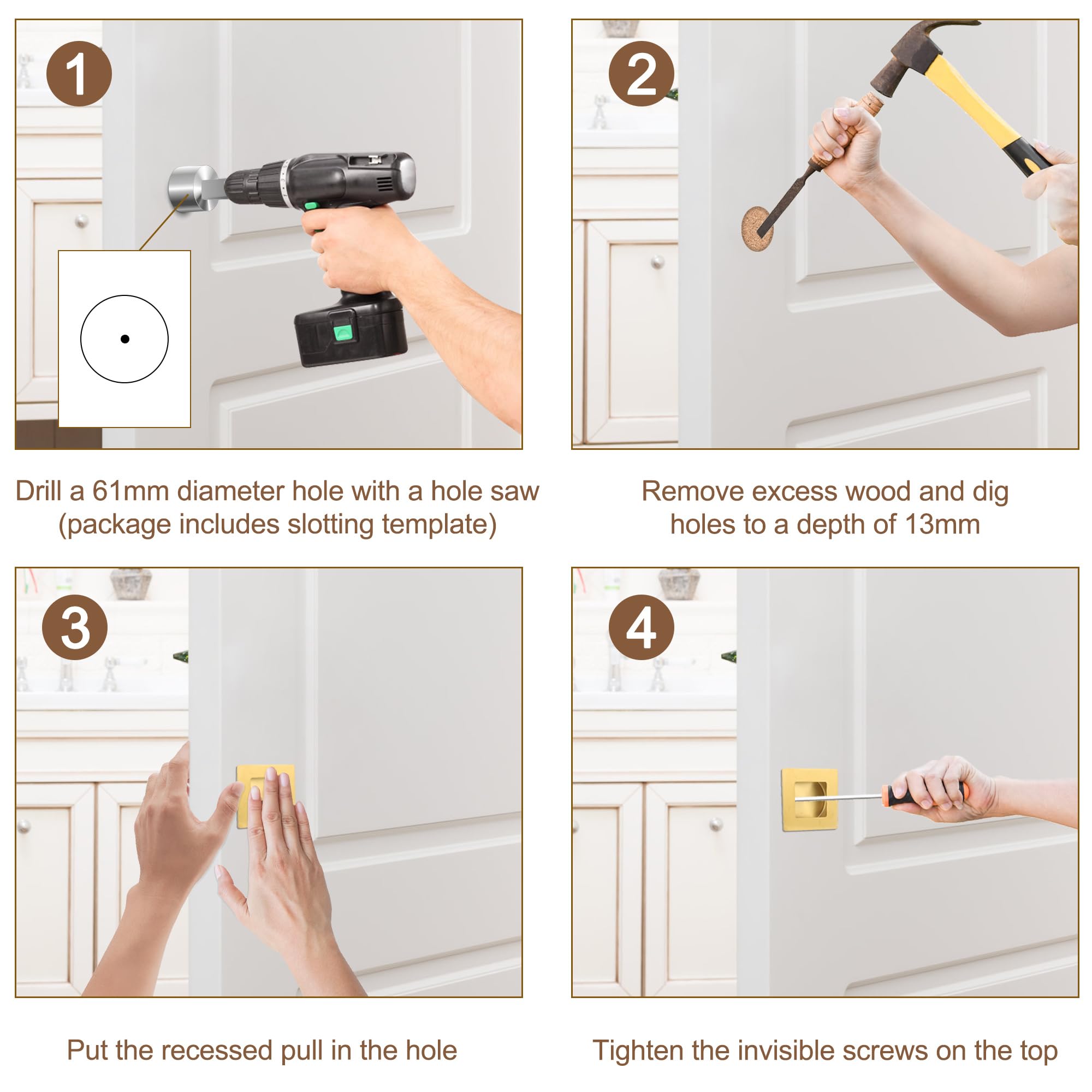 1

Drill a 61mm diameter hole with a hole saw (package includes slotting template)

2

Remove excess wood and dig holes to a depth of 13mm

3

Put the recessed pull in the hole

4

Tighten the invisible screws on the top