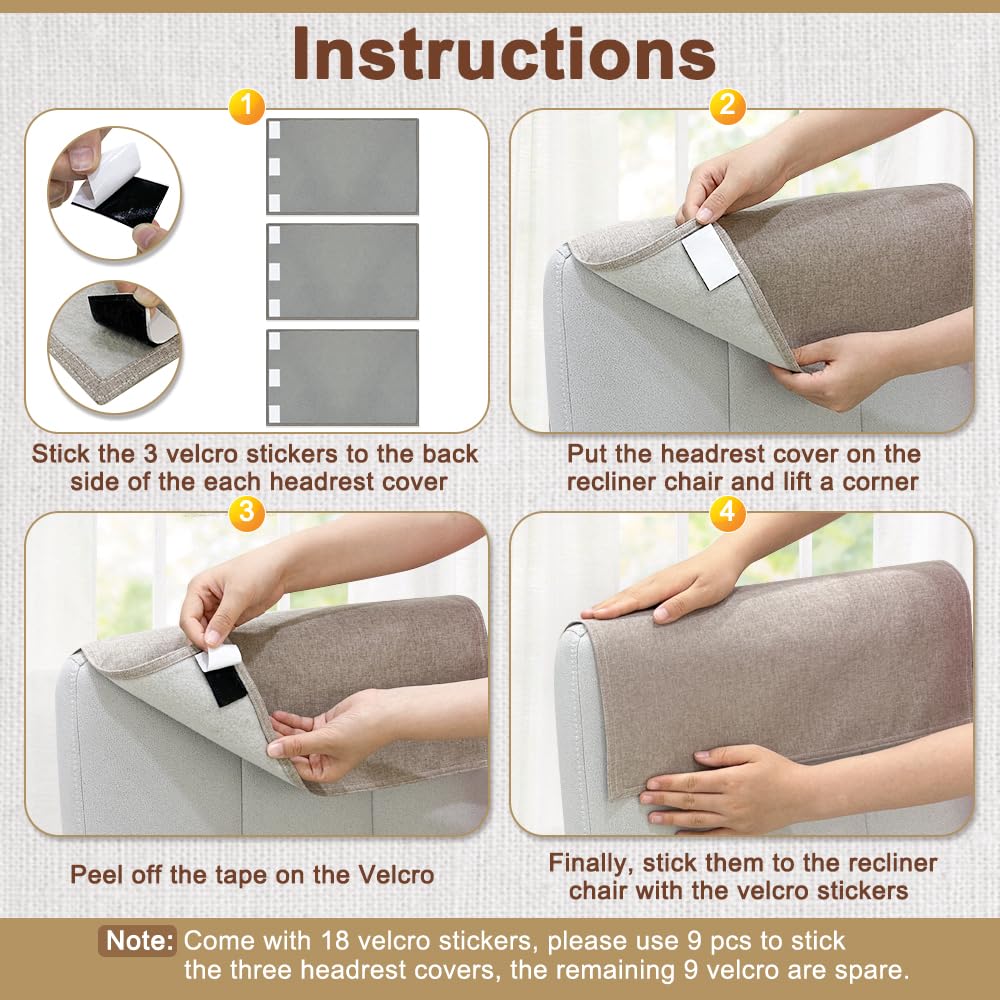 Instructions

1

Stick the 3 velcro stickers to the back side of the each headrest cover

2

Put the headrest cover on the recliner chair and lift a corner

3

Peel off the tape on the Velcro

4

Finally, stick them to the recliner chair with the velcro stickers

Note: Come with 18 velcro stickers, please use 9 pcs to stick the three headrest covers, the remaining 9 velcro are spare.