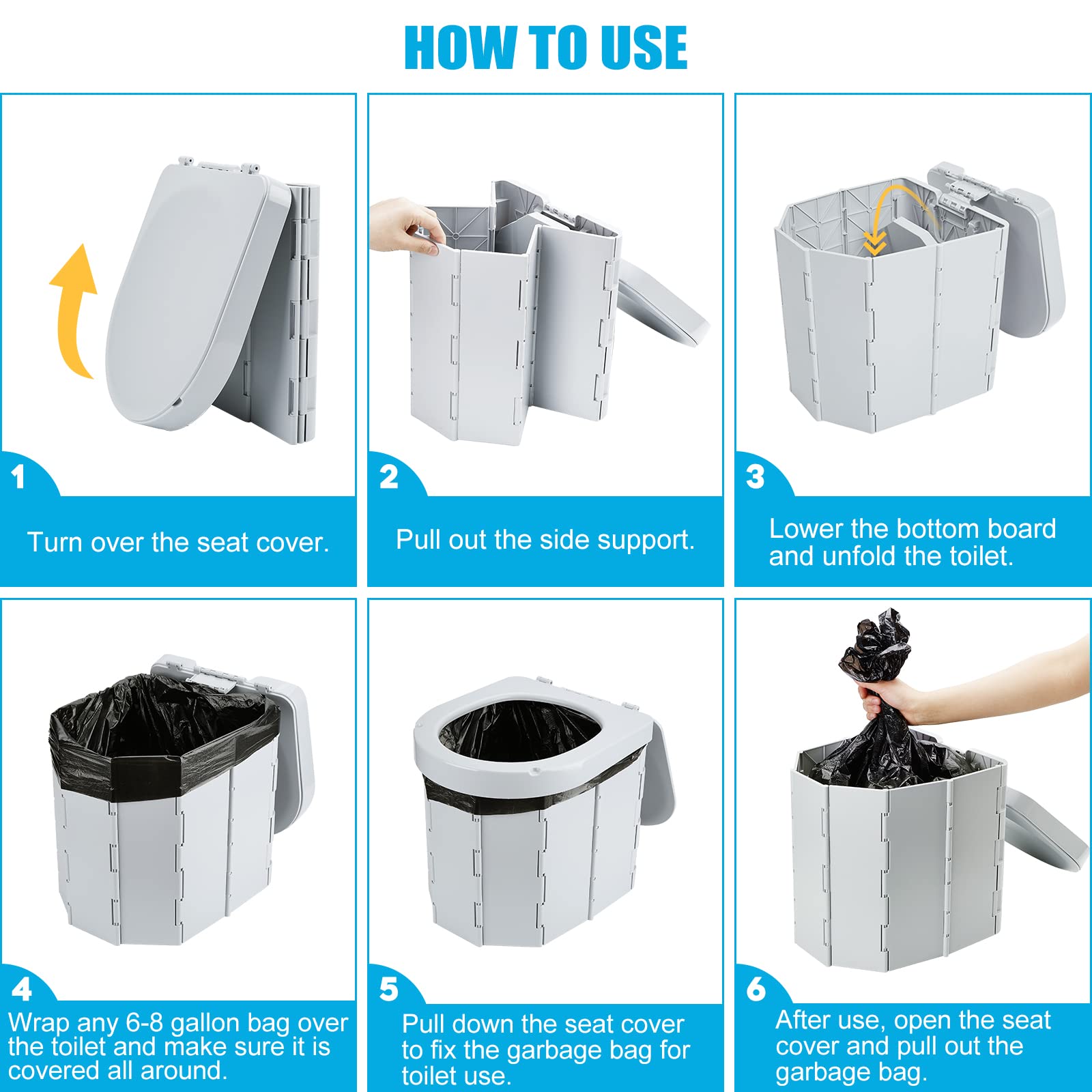 HOW TO USE

1
Turn over the seat cover.

2
Pull out the side support.

3
Lower the bottom board and unfold the toilet.

4
Wrap any 6-8 gallon bag over the toilet and make sure it is covered all around.

5
Pull down the seat cover to fix the garbage bag for toilet use.

6
After use, open the seat cover and pull out the garbage bag.