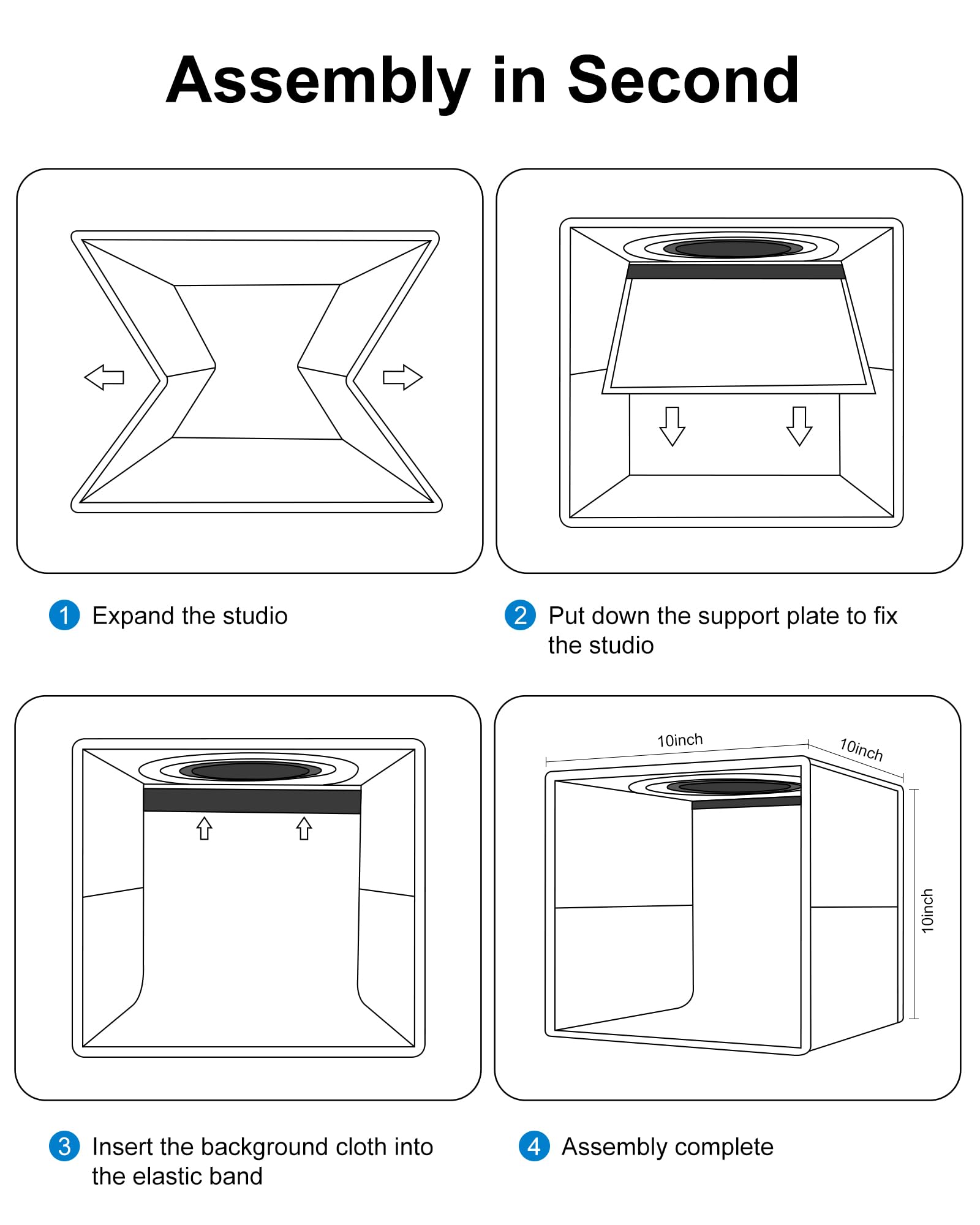 Assembly in Second

1 Expand the studio

2 Put down the support plate to fix the studio

10inch

10inch

10inch

3 Insert the background cloth into the elastic band

4 Assembly complete