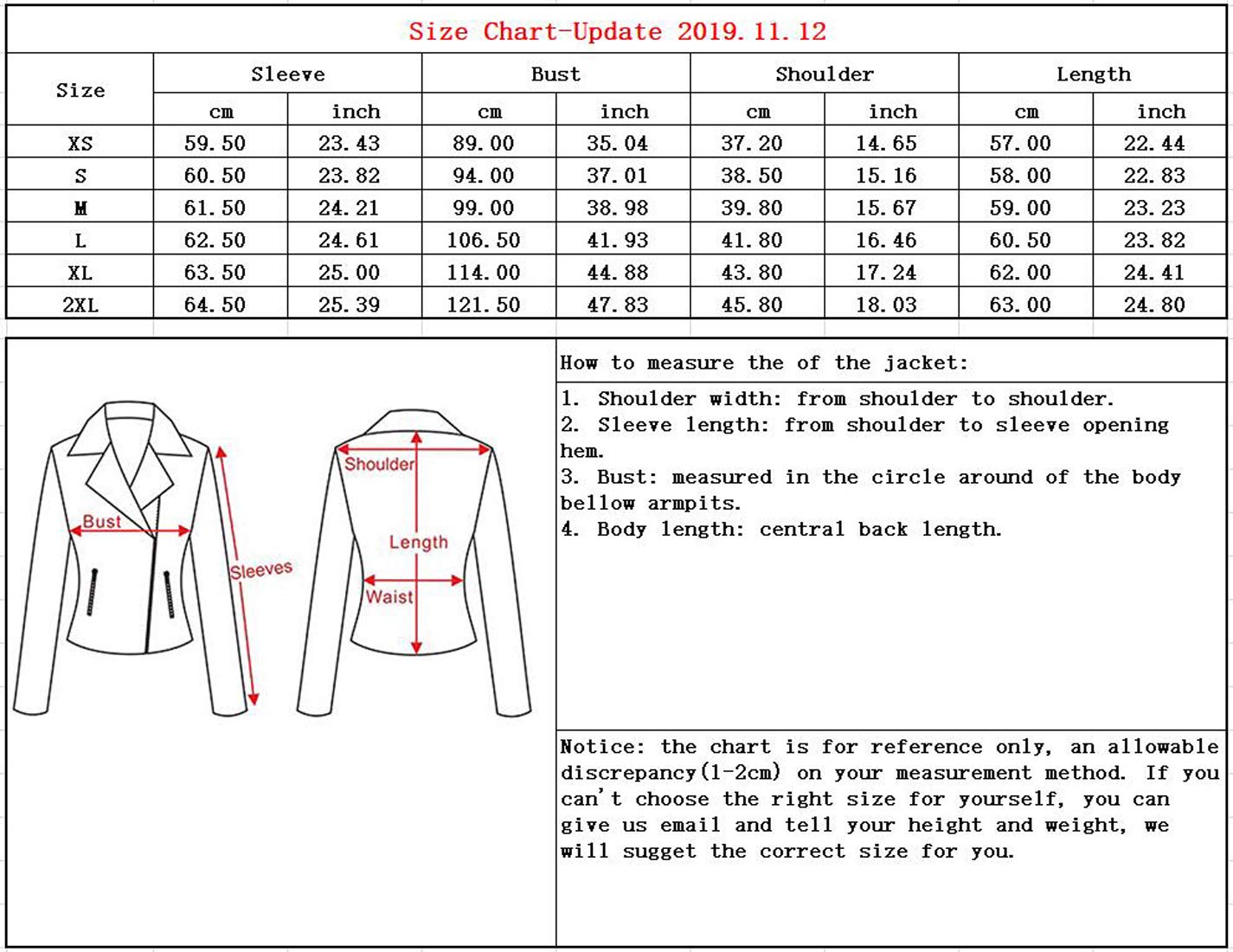 Size Chart-Update 2019.11.12

| Size | Sleeve cm | Sleeve inch | Bust cm | Bust inch | Shoulder cm | Shoulder inch | Length cm | Length inch |
|---|---|---|---|---|---|---|---|---|
| XS | 59.50 | 23.43 | 89.00 | 35.04 | 37.20 | 14.65 | 57.00 | 22.44 |
| S | 60.50 | 23.82 | 94.00 | 37.01 | 38.50 | 15.16 | 58.00 | 22.83 |
| M | 61.50 | 24.21 | 99.00 | 38.98 | 39.80 | 15.67 | 59.00 | 23.23 |
| L | 62.50 | 24.61 | 106.50 | 41.93 | 41.80 | 16.46 | 60.50 | 23.82 |
| XL | 63.50 | 25.00 | 114.00 | 44.88 | 43.80 | 17.24 | 62.00 | 24.41 |
| 2XL | 64.50 | 25.39 | 121.50 | 47.83 | 45.80 | 18.03 | 63.00 | 24.80 |

Bust
Sleeves
Shoulder
Length
Waist

How to measure the of the jacket:

1. Shoulder width: from shoulder to shoulder.
2. Sleeve length: from shoulder to sleeve opening hem.
3. Bust: measured in the circle around of the body bellow armpits.
4. Body length: central back length.

Notice: the chart is for reference only, an allowable discrepancy(1-2cm) on your measurement method. If you can't choose the right size for yourself, you can give us email and tell your height and weight, we will sugget the correct size for you.