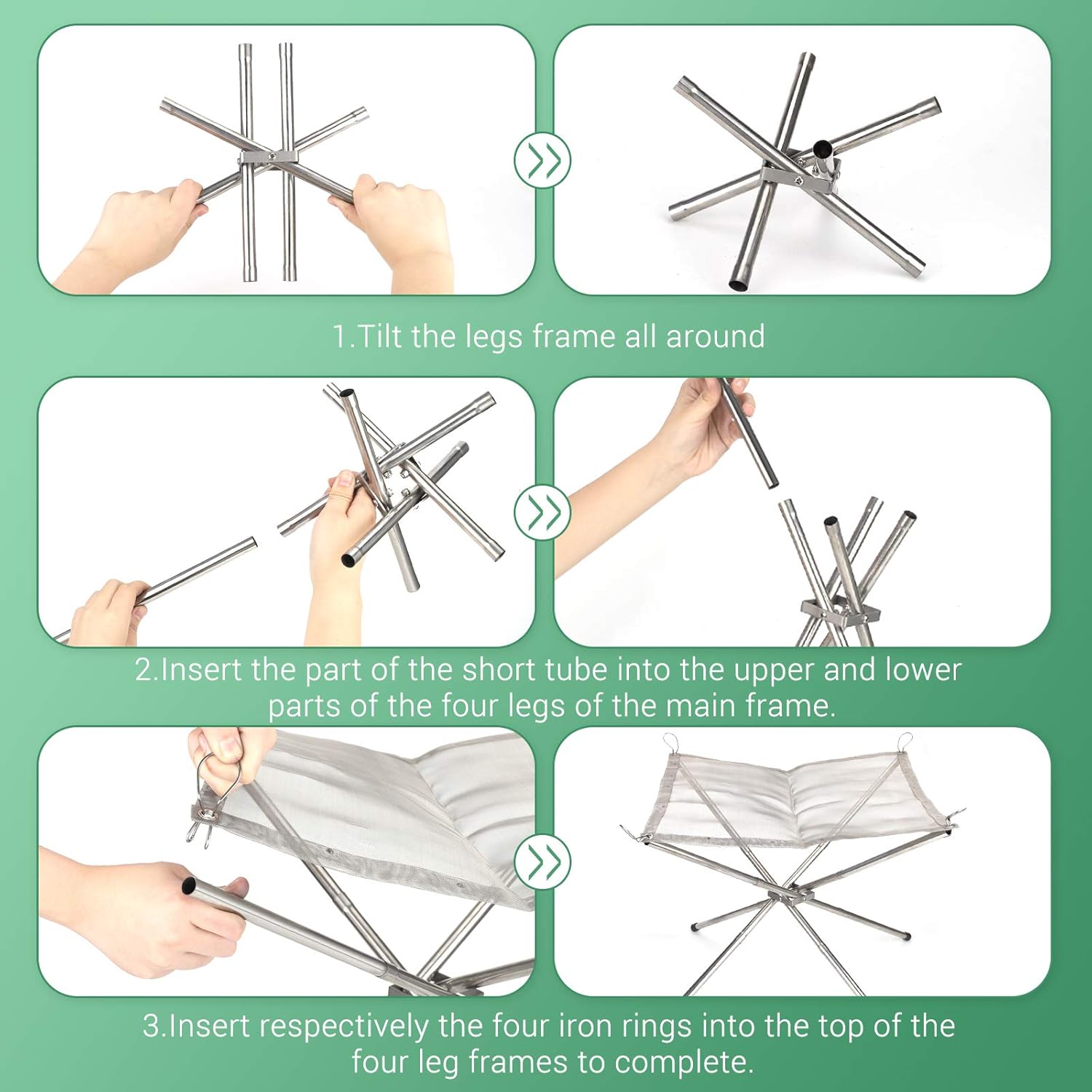 1.Tilt the legs frame all around

2.Insert the part of the short tube into the upper and lower parts of the four legs of the main frame.

3.Insert respectively the four iron rings into the top of the four leg frames to complete.