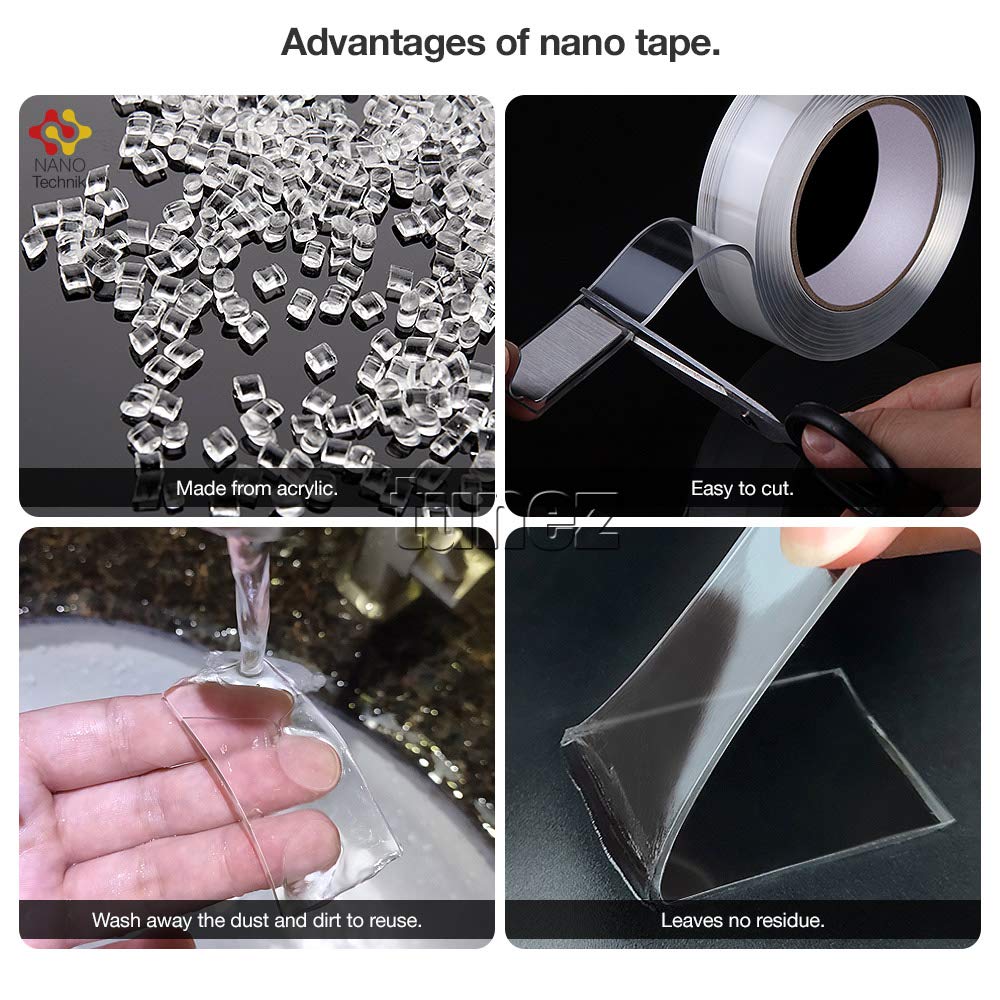 Advantages of nano tape.

NANO Technik

Made from acrylic.

Easy to cut.

tunez

Wash away the dust and dirt to reuse.

Leaves no residue.