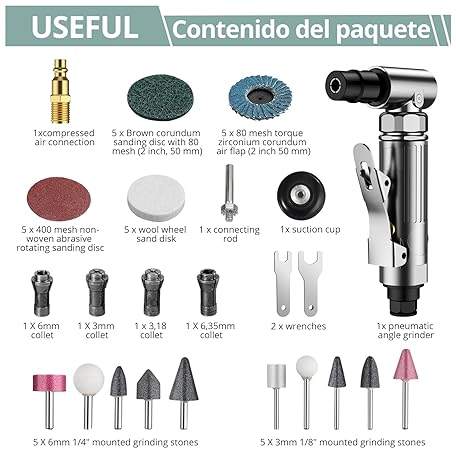 USEFUL

Contenido del paquete

1xcompressed air connection

5 x Brown corundum sanding disc with 80 mesh (2 inch, 50 mm)

5 x 80 mesh torque zirconium corundum air flap (2 inch 50 mm)

5 x 400 mesh non-woven abrasive rotating sanding disc

5 x wool wheel sand disk

1 x connecting rod

1x suction cup

1 X 6mm collet

1 X 3mm collet

1 x 3,18 collet

1 X 6,35mm collet

2 x wrenches

1x pneumatic angle grinder

5 X 6mm 1/4" mounted grinding stones

5 X 3mm 1/8" mounted grinding stones