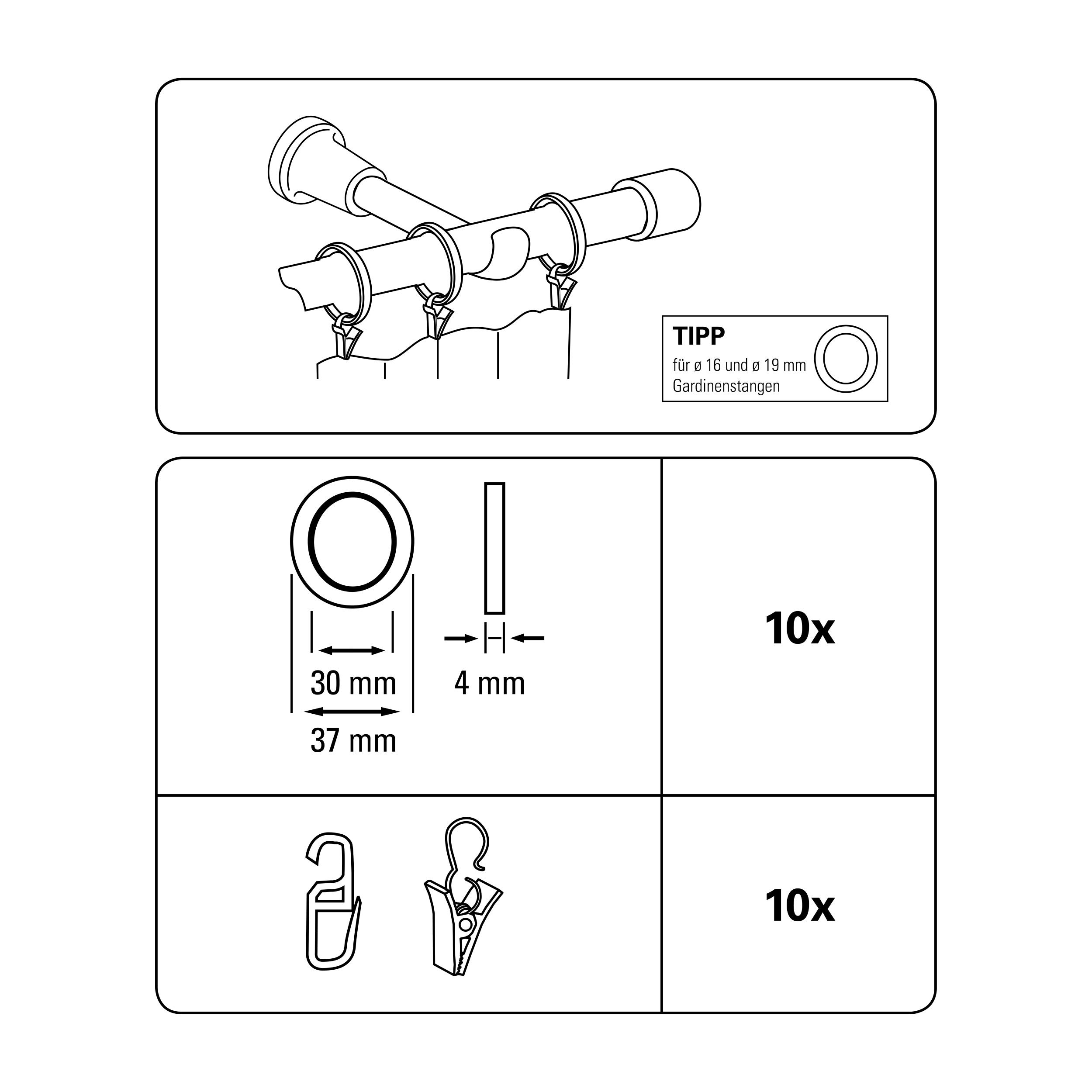 TIPP
für ø 16 und ø 19 mm Gardinenstangen

30 mm
37 mm
4 mm

10x

10x