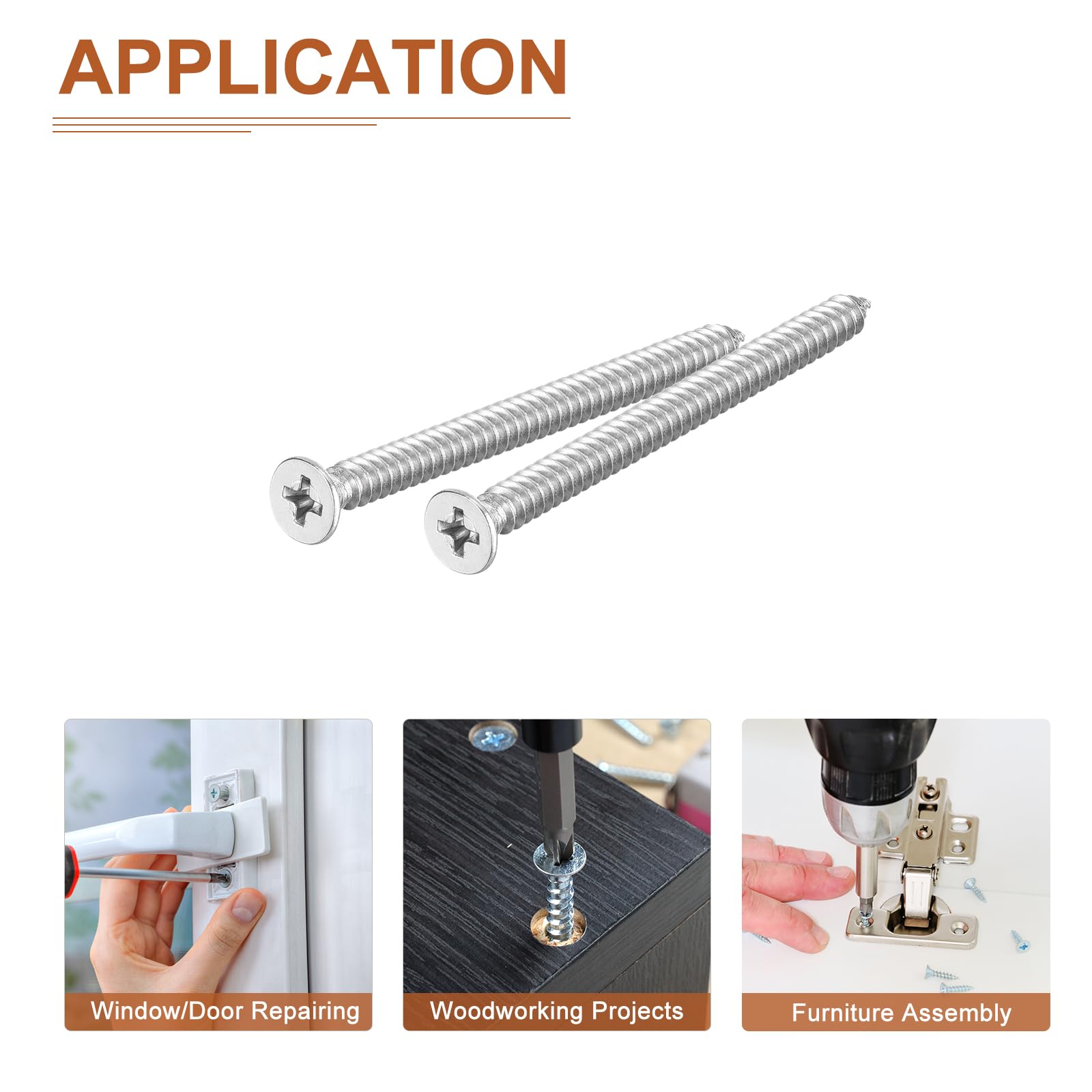 APPLICATION

Window/Door Repairing

Woodworking Projects

Furniture Assembly