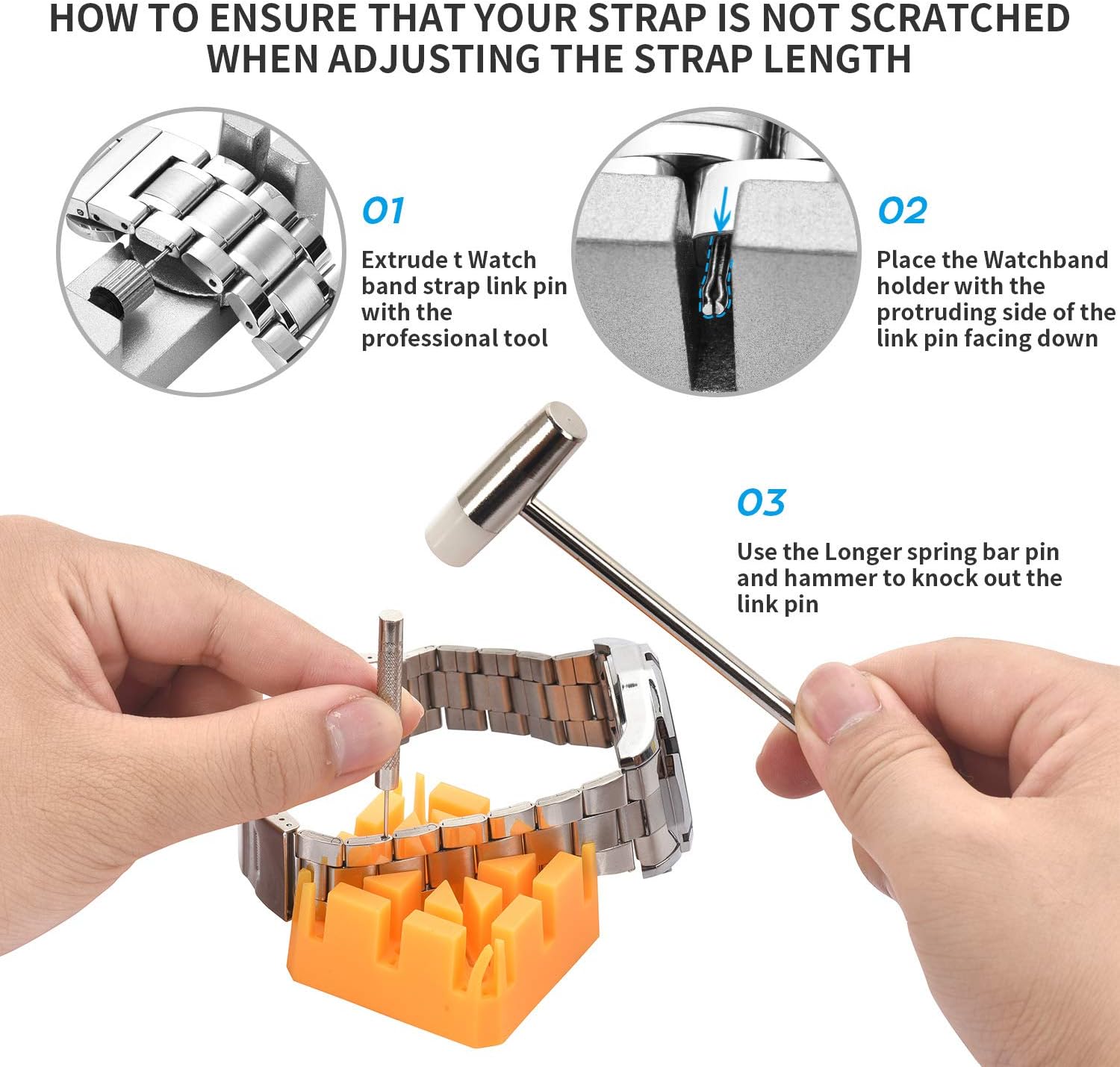 HOW TO ENSURE THAT YOUR STRAP IS NOT SCRATCHED WHEN ADJUSTING THE STRAP LENGTH

01

Extrude t Watch band strap link pin with the professional tool

02

Place the Watchband holder with the protruding side of the link pin facing down

03

Use the Longer spring bar pin and hammer to knock out the link pin