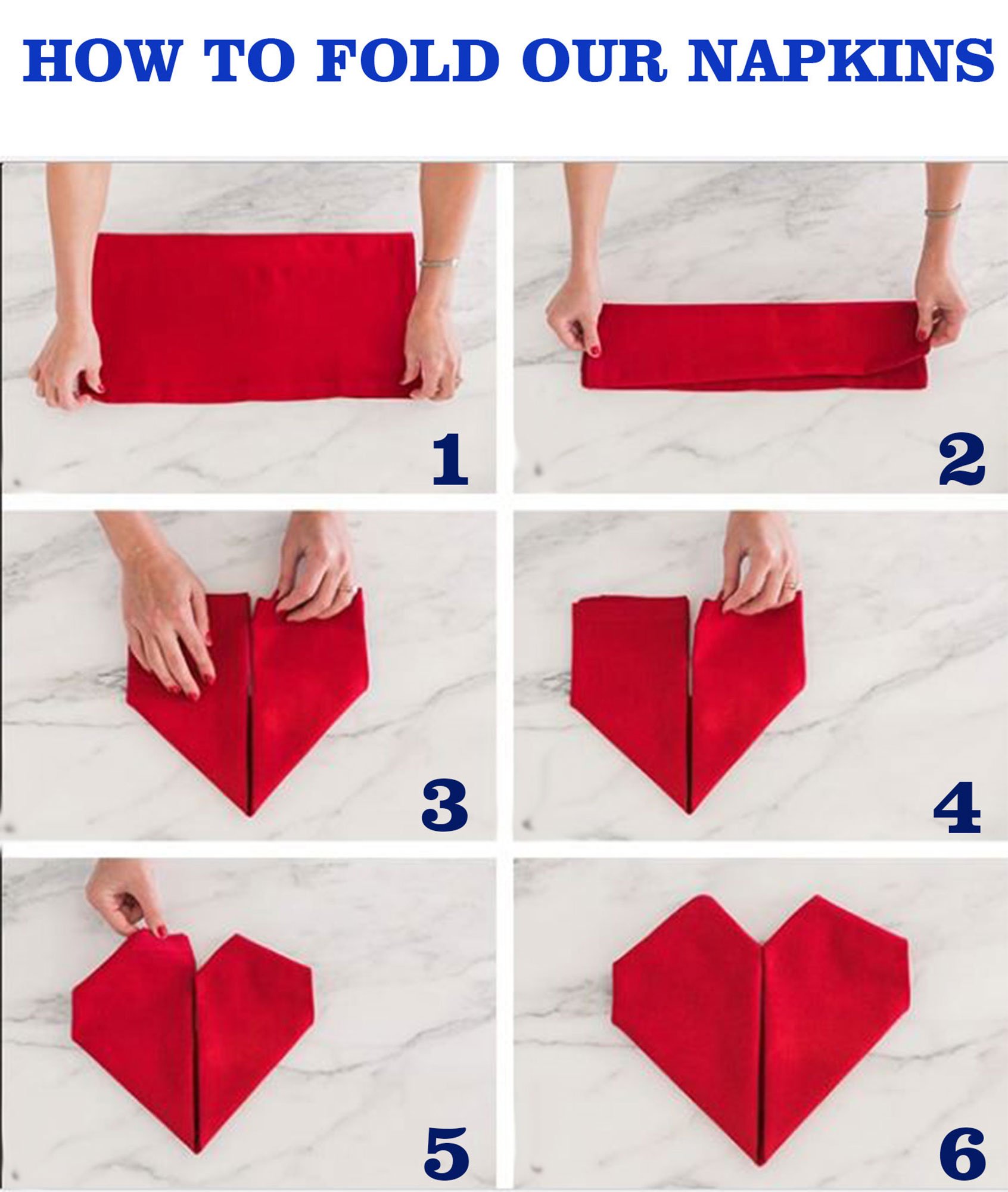 HOW TO FOLD OUR NAPKINS

1

2

3

4

5

6