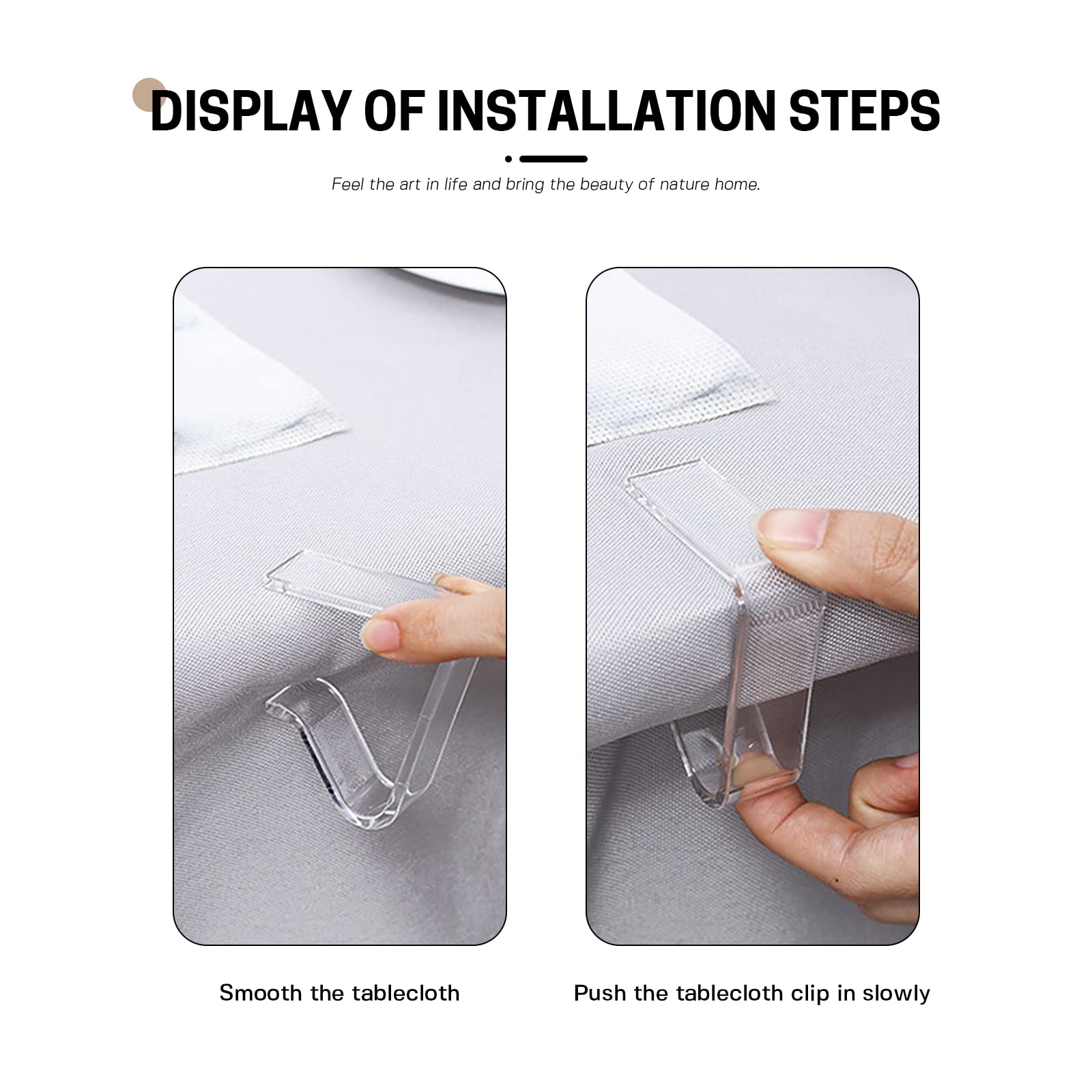 DISPLAY OF INSTALLATION STEPS

Feel the art in life and bring the beauty of nature home.

Smooth the tablecloth

Push the tablecloth clip in slowly