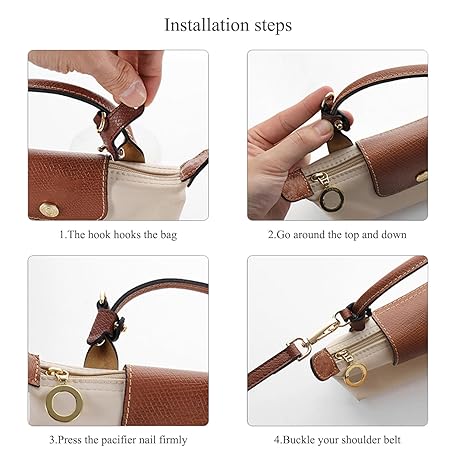 Installation steps

1.The hook hooks the bag

2.Go around the top and down

3.Press the pacifier nail firmly

4.Buckle your shoulder belt