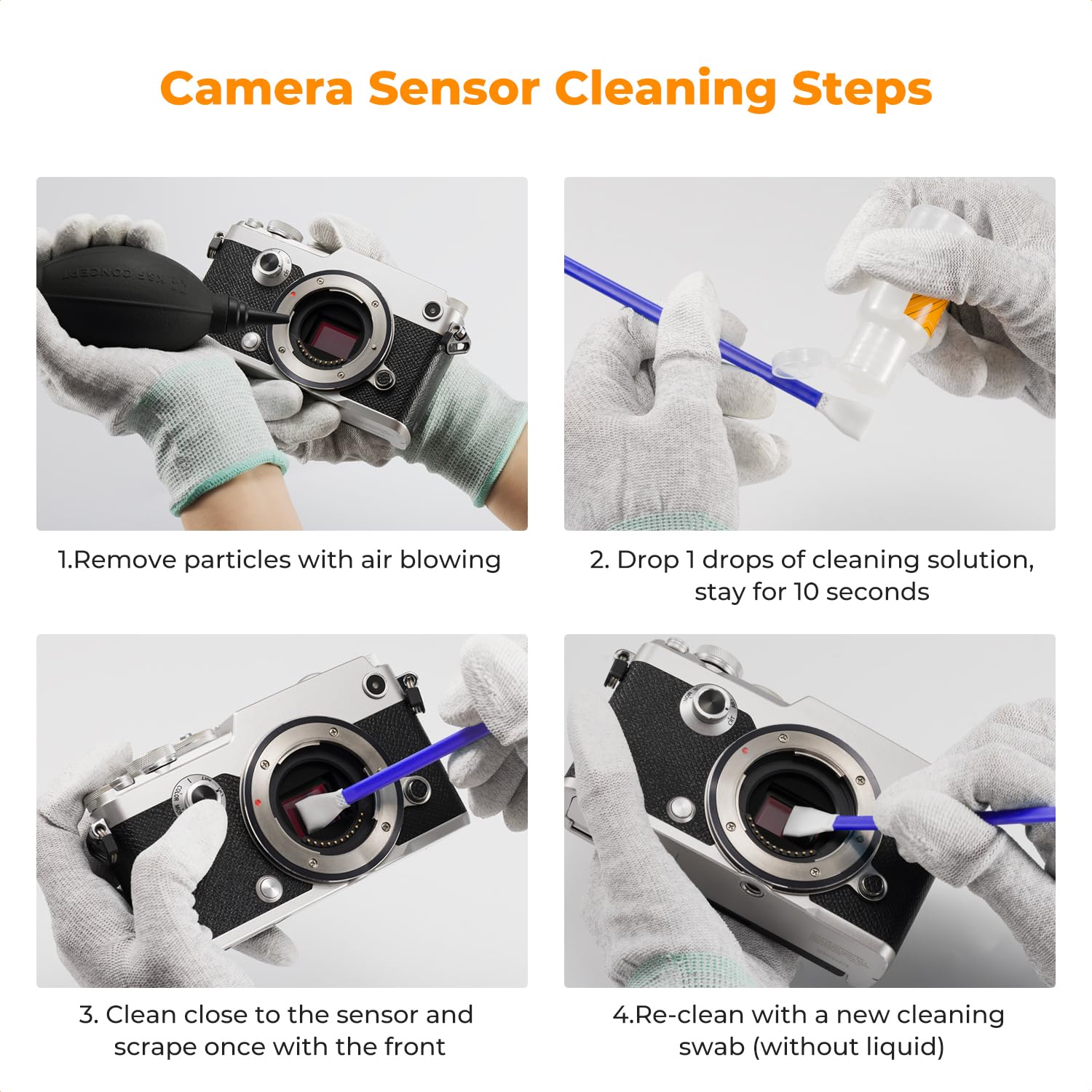 Camera Sensor Cleaning Steps

K&F CONCEPT

1.Remove particles with air blowing

2. Drop 1 drops of cleaning solution, stay for 10 seconds

3. Clean close to the sensor and scrape once with the front

4.Re-clean with a new cleaning swab (without liquid)