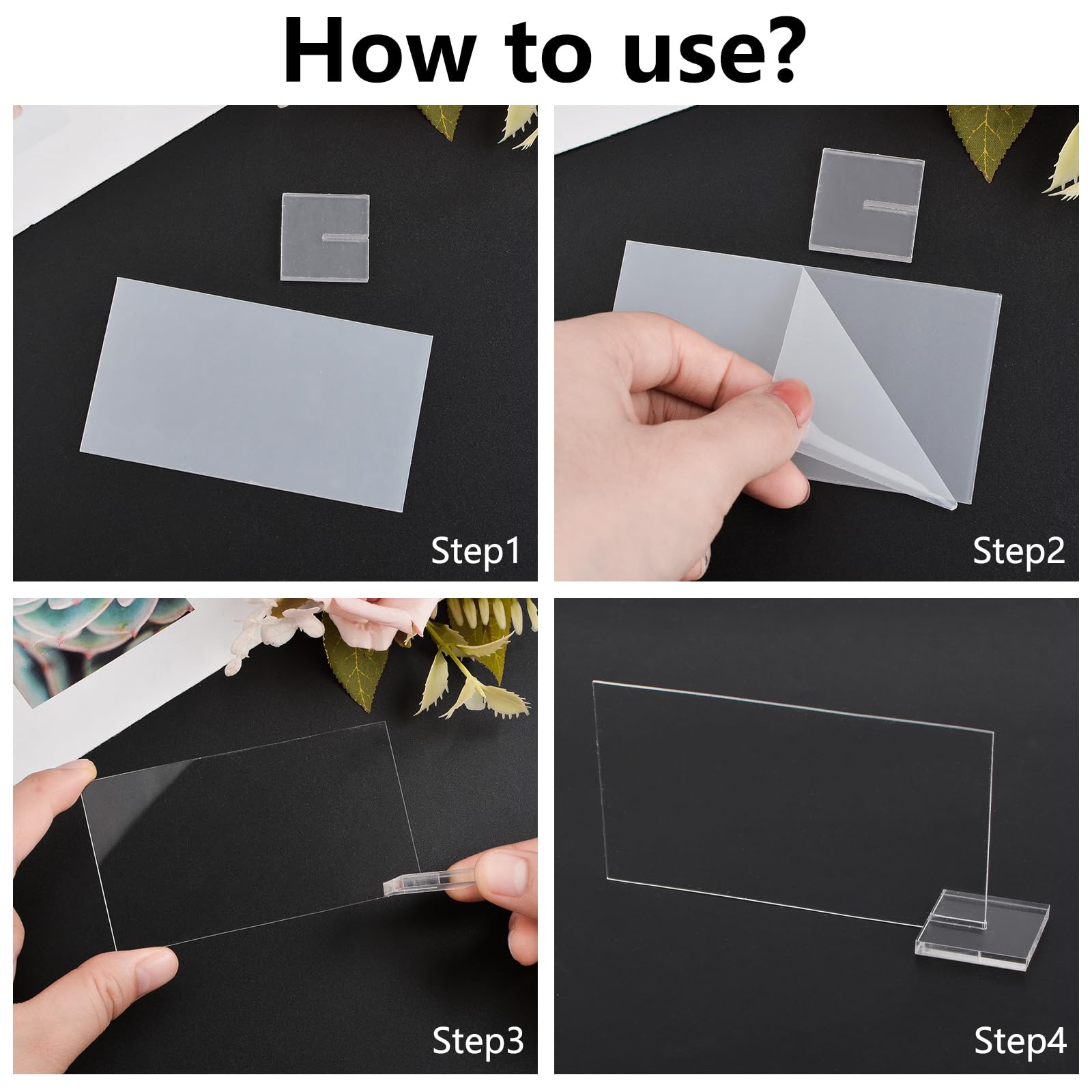 How to use?

Step1

Step2

Step3

Step4