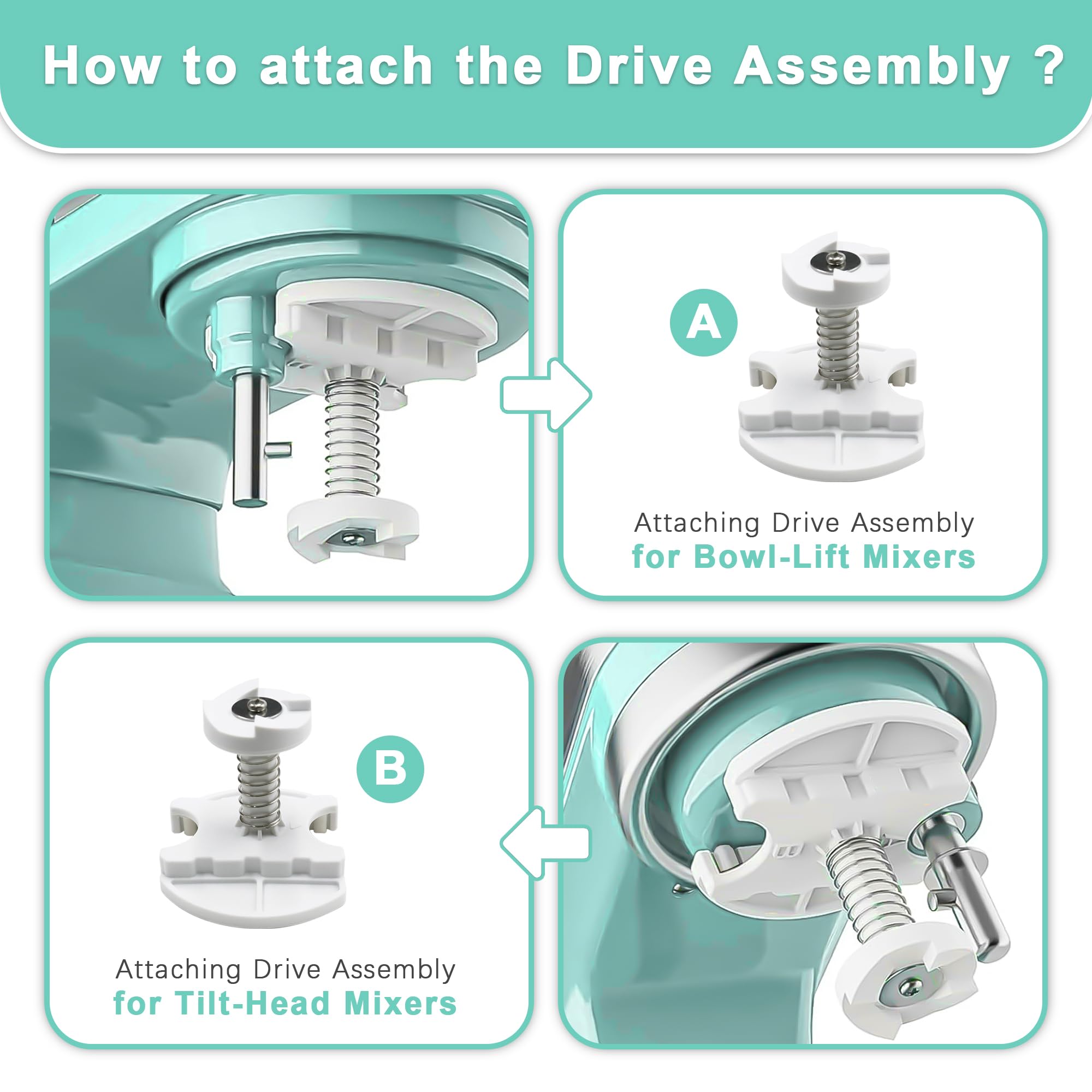 How to attach the Drive Assembly ?

A

Attaching Drive Assembly
for Bowl-Lift Mixers

B

Attaching Drive Assembly
for Tilt-Head Mixers