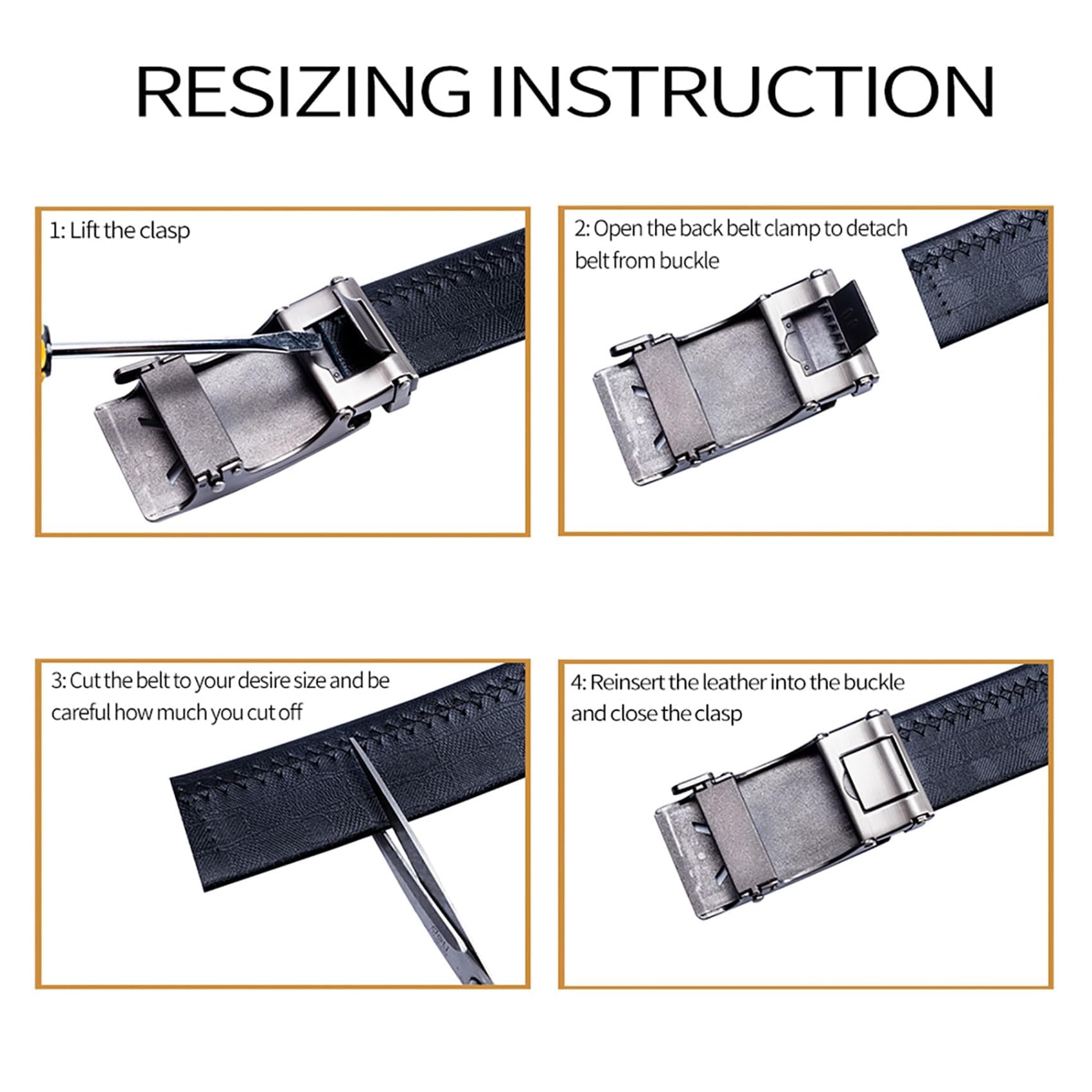 RESIZING INSTRUCTION

1: Lift the clasp

2: Open the back belt clamp to detach belt from buckle

3: Cut the belt to your desire size and be careful how much you cut off

4: Reinsert the leather into the buckle and close the clasp