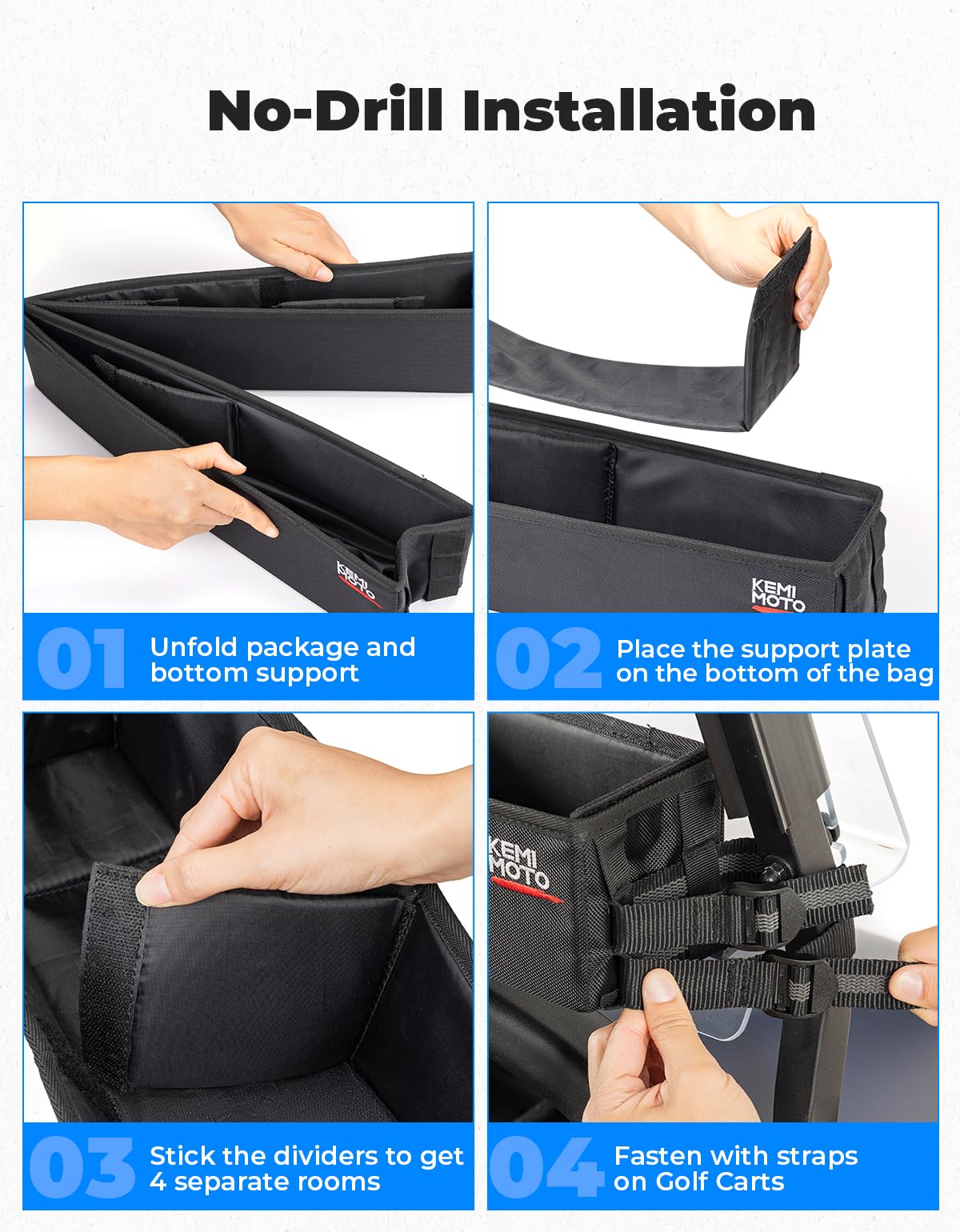 No-Drill Installation

KEMI MOTO

01 Unfold package and bottom support

KEMI MOTO

02 Place the support plate on the bottom of the bag

03 Stick the dividers to get 4 separate rooms

KEMI MOTO

04 Fasten with straps on Golf Carts