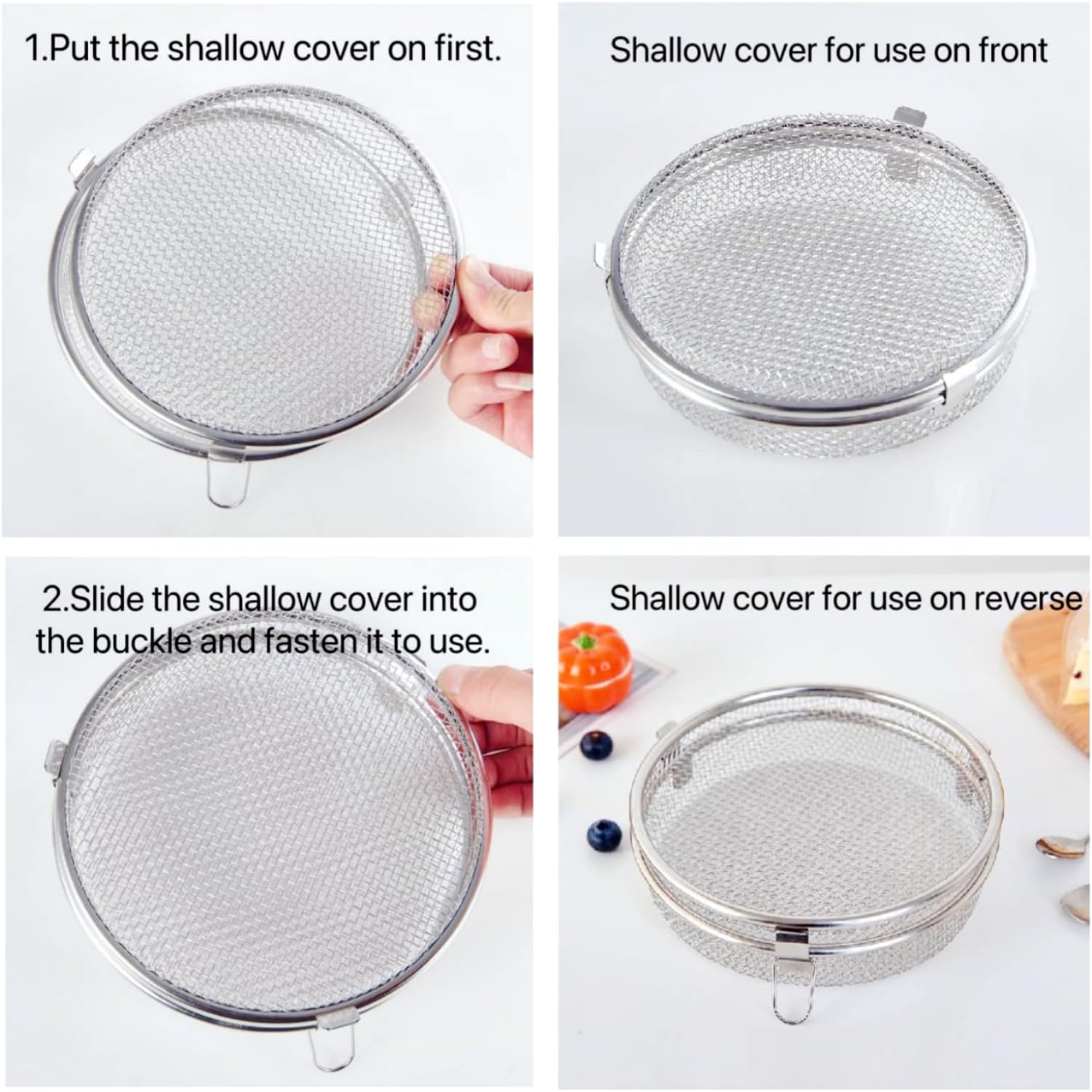 1.Put the shallow cover on first.

Shallow cover for use on front

2.Slide the shallow cover into the buckle and fasten it to use.

Shallow cover for use on reverse