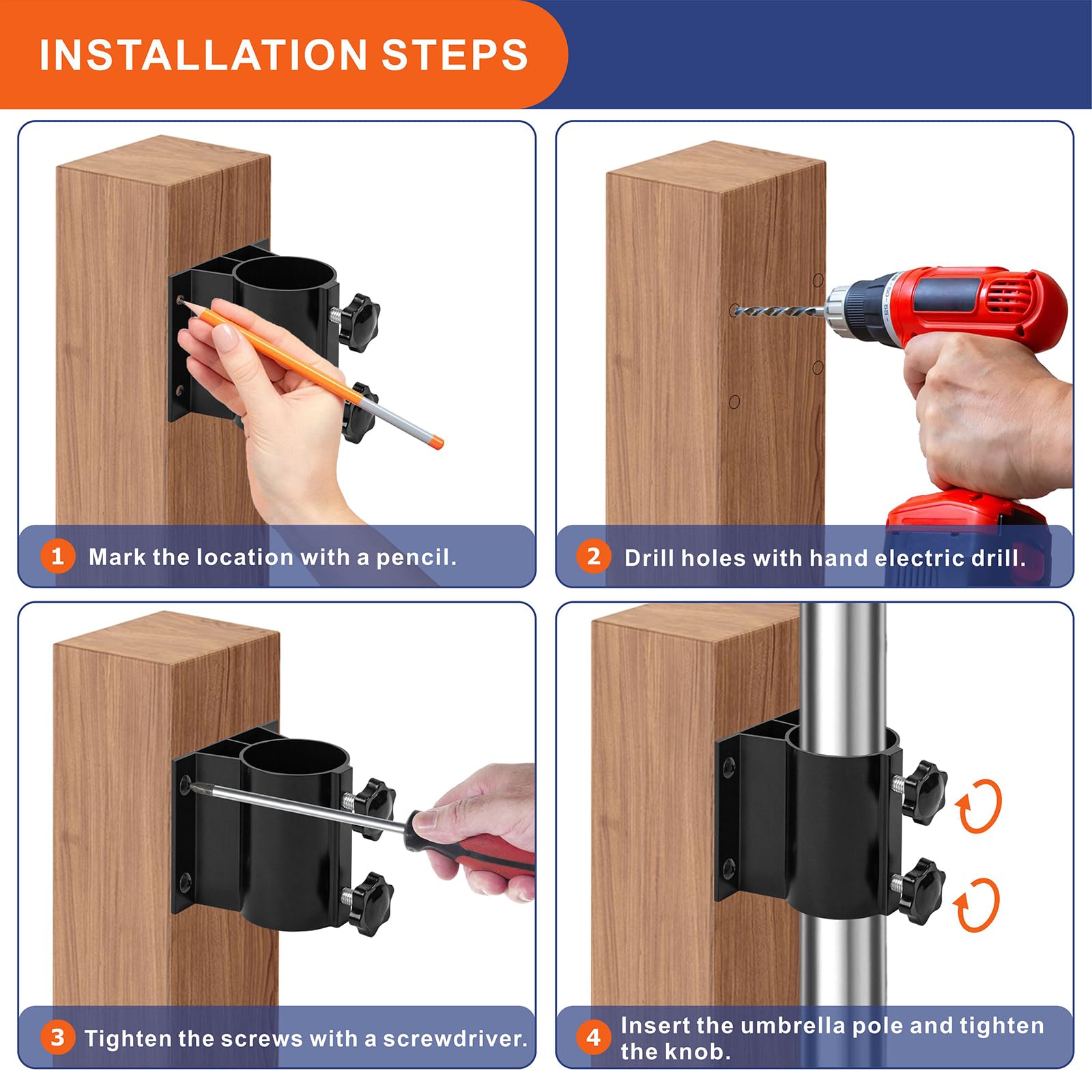 INSTALLATION STEPS

1 Mark the location with a pencil.

2 Drill holes with hand electric drill.

3 Tighten the screws with a screwdriver.

4 Insert the umbrella pole and tighten the knob.