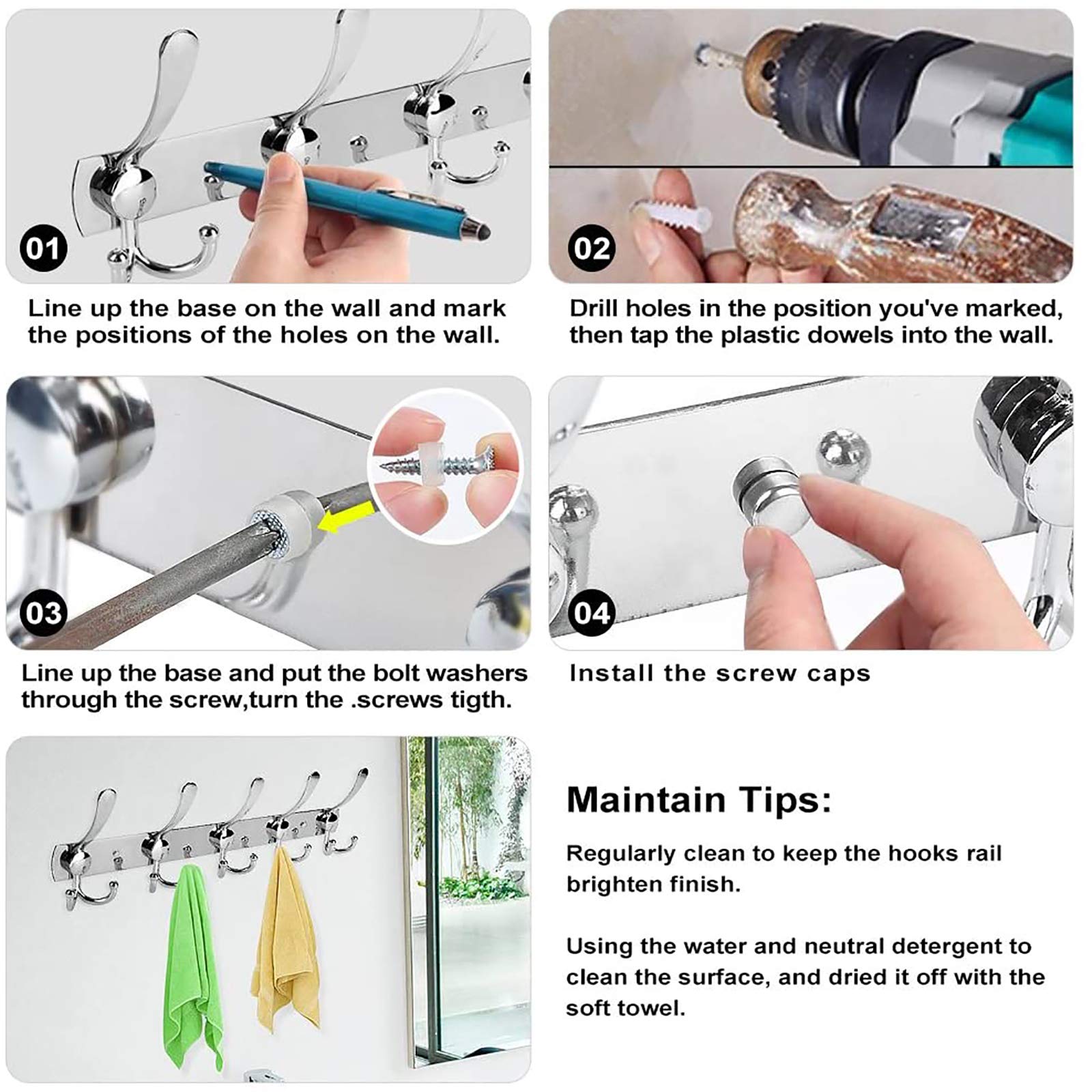 01

Line up the base on the wall and mark the positions of the holes on the wall.

02

Drill holes in the position you've marked, then tap the plastic dowels into the wall.

03

Line up the base and put the bolt washers through the screw,turn the .screws tigth.

04

Install the screw caps

Maintain Tips:

Regularly clean to keep the hooks rail brighten finish.

Using the water and neutral detergent to clean the surface, and dried it off with the soft towel.