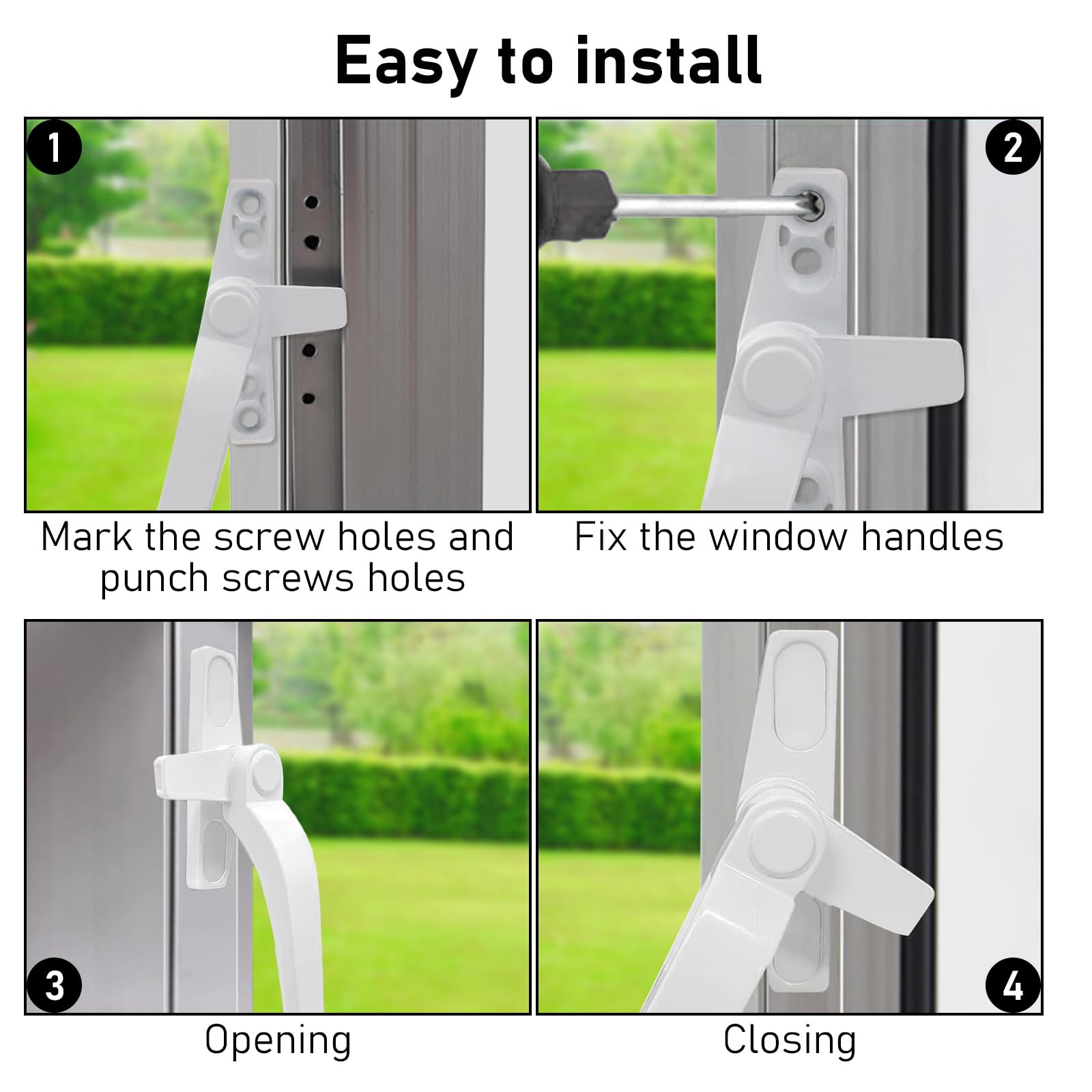 Easy to install

1

Mark the screw holes and punch screws holes

2

Fix the window handles

3

Opening

4

Closing