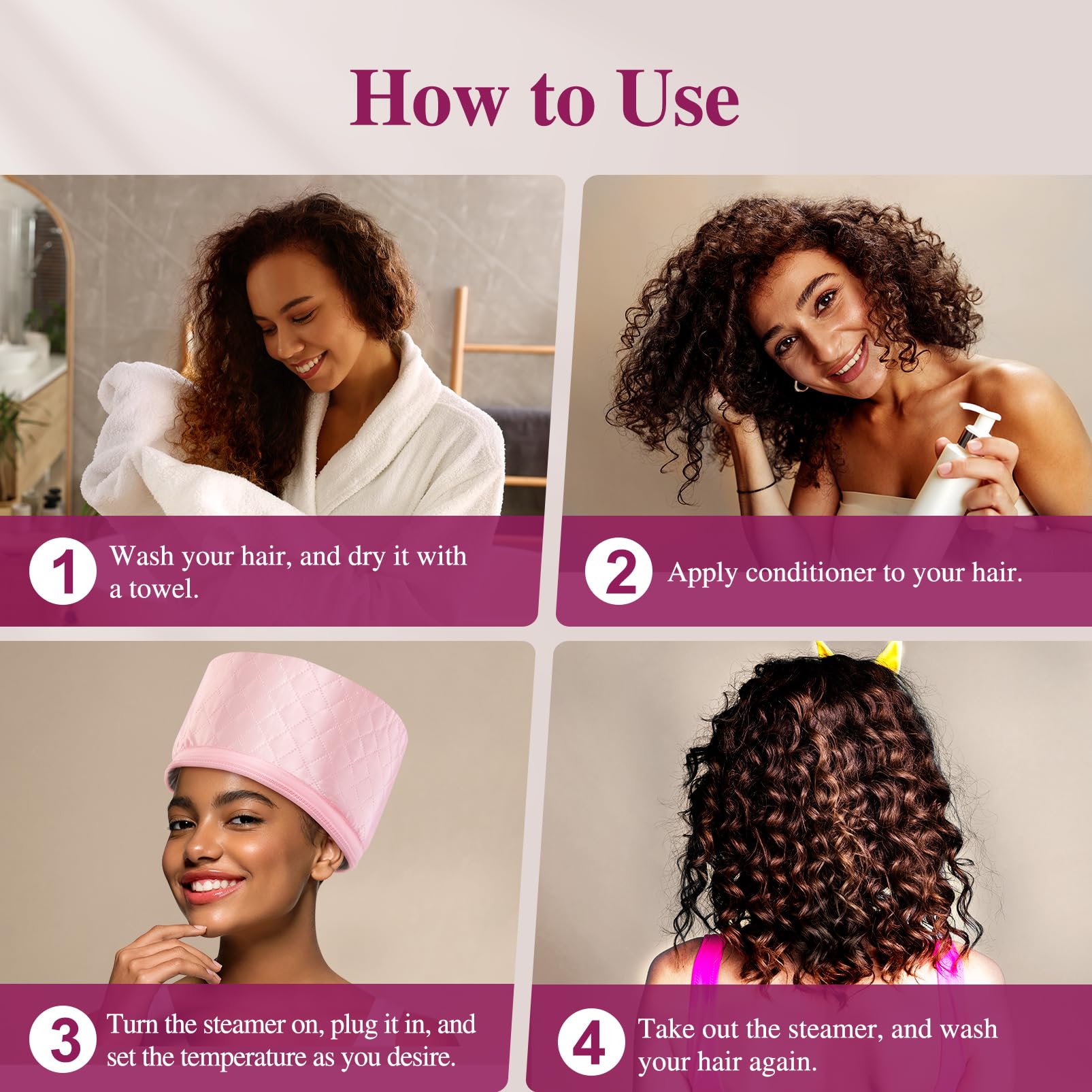 How to Use

1 Wash your hair, and dry it with a towel.

2 Apply conditioner to your hair.

3 Turn the steamer on, plug it in, and set the temperature as you desire.

4 Take out the steamer, and wash your hair again.